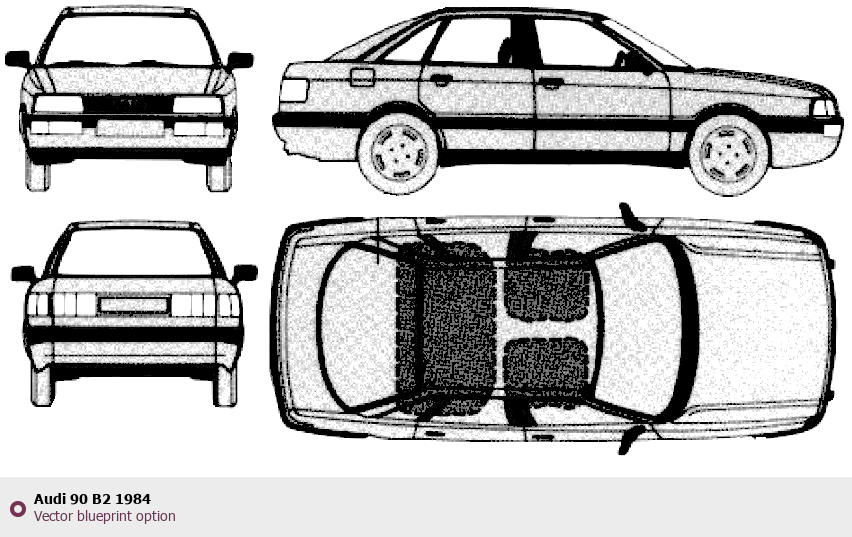 Audi 90 B2 1984
Vector blueprint option