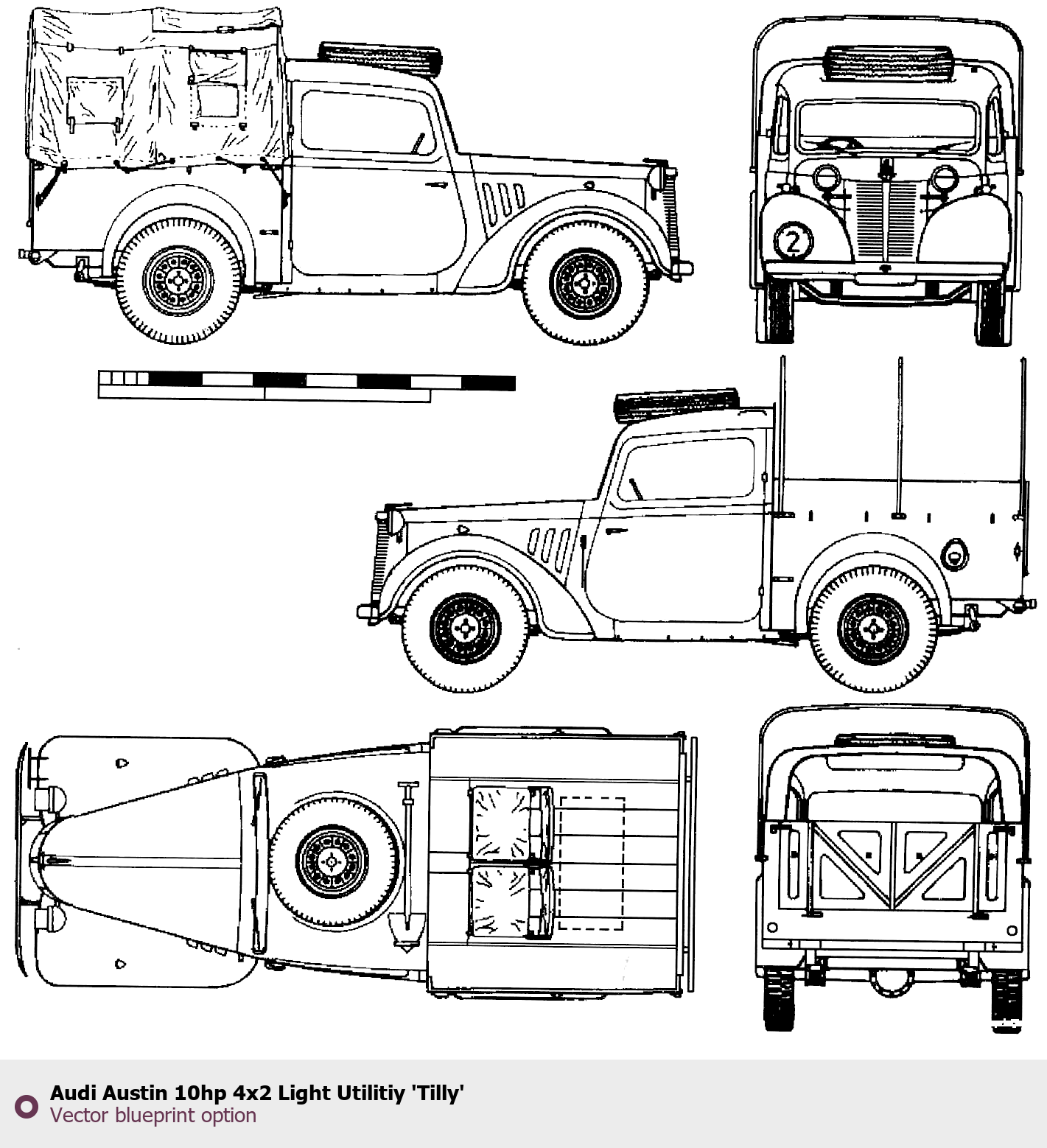 2

Audi Austin 10hp 4x2 Light Utilitiy 'Tilly'
Vector blueprint option