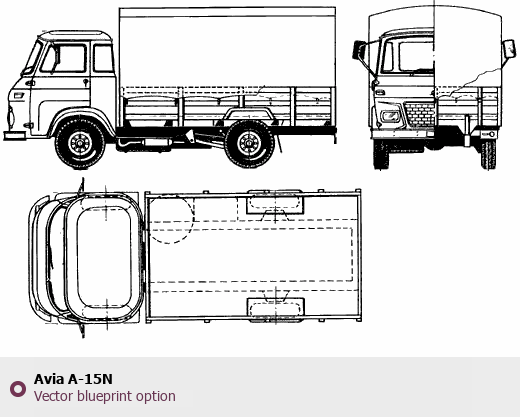 Avia A-15N
Vector blueprint option