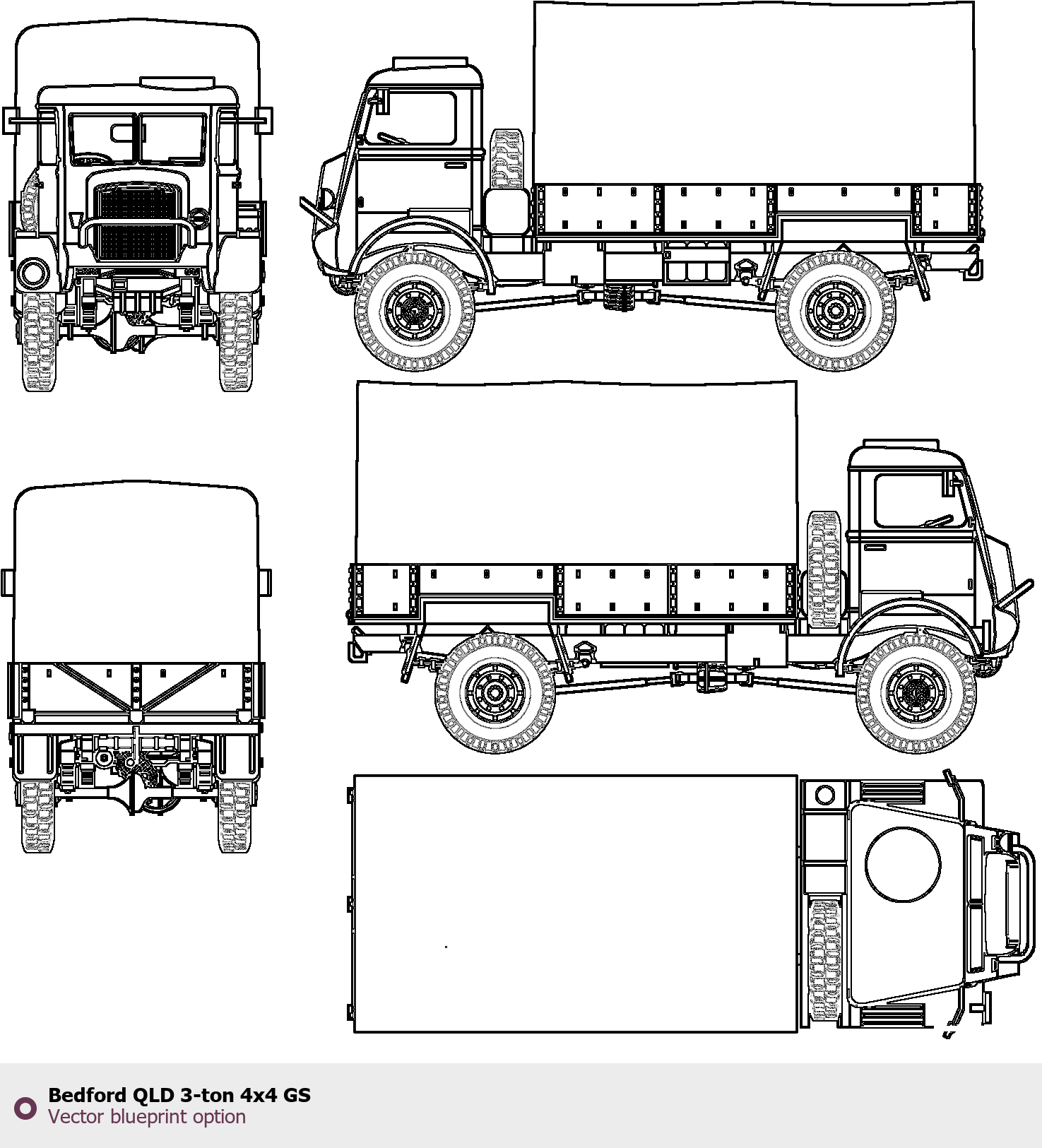 Bedford QLD 3-ton 4x4 GS
Vector blueprint option