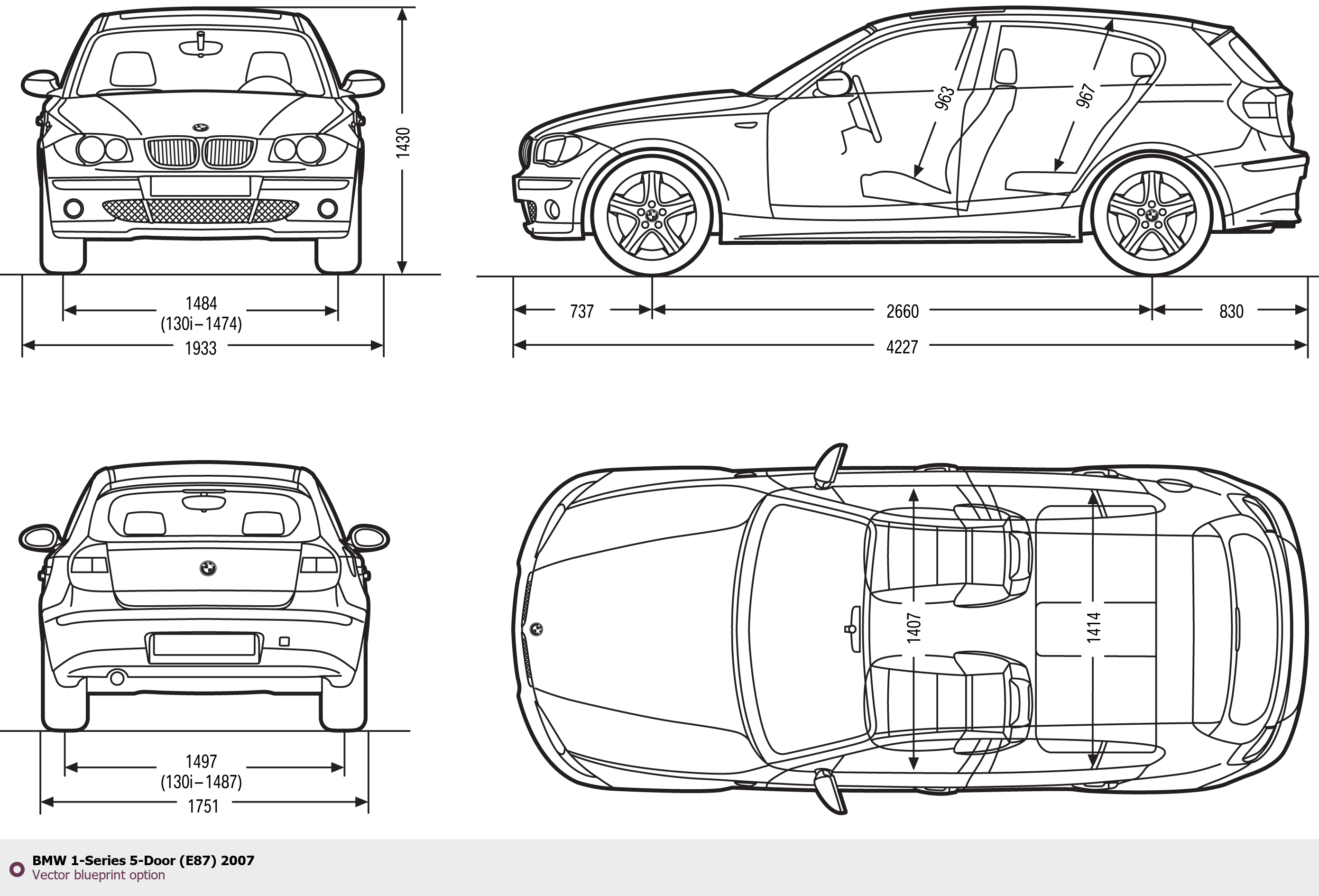 1430

1484
(130i–1474)
1933

963
967

737
2660
830
4227

1497
(130i–1487)
1751

1407
1414

BMW 1-Series 5-Door (E87) 2007
Vector blueprint option