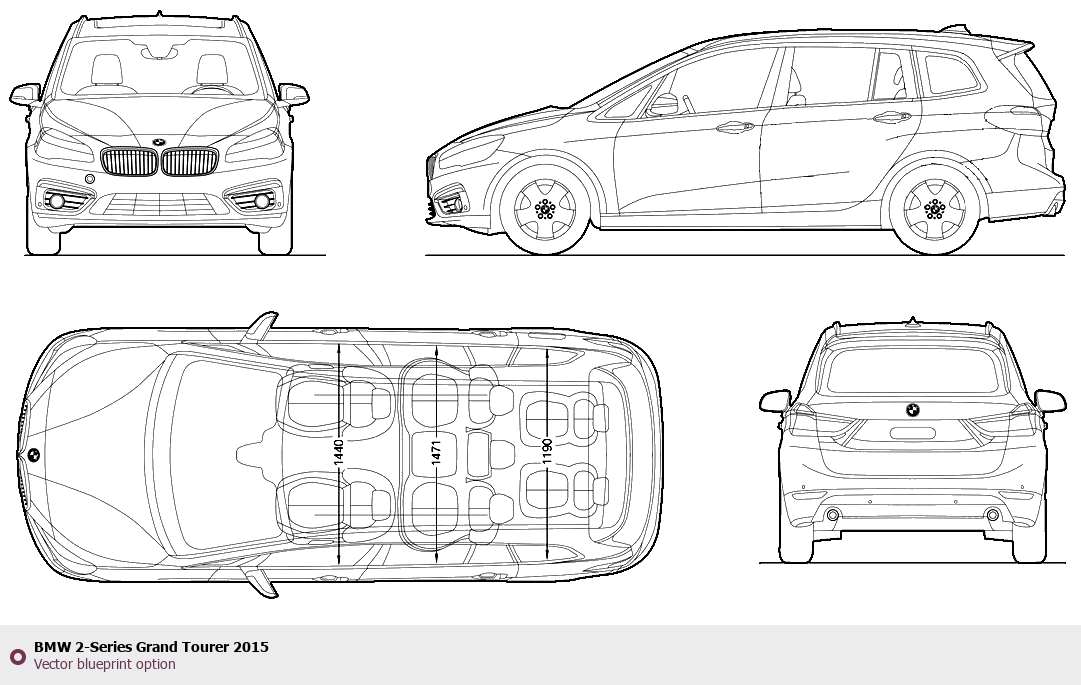 1440
1471
1190

BMW 2-Series Grand Tourer 2015
Vector blueprint option