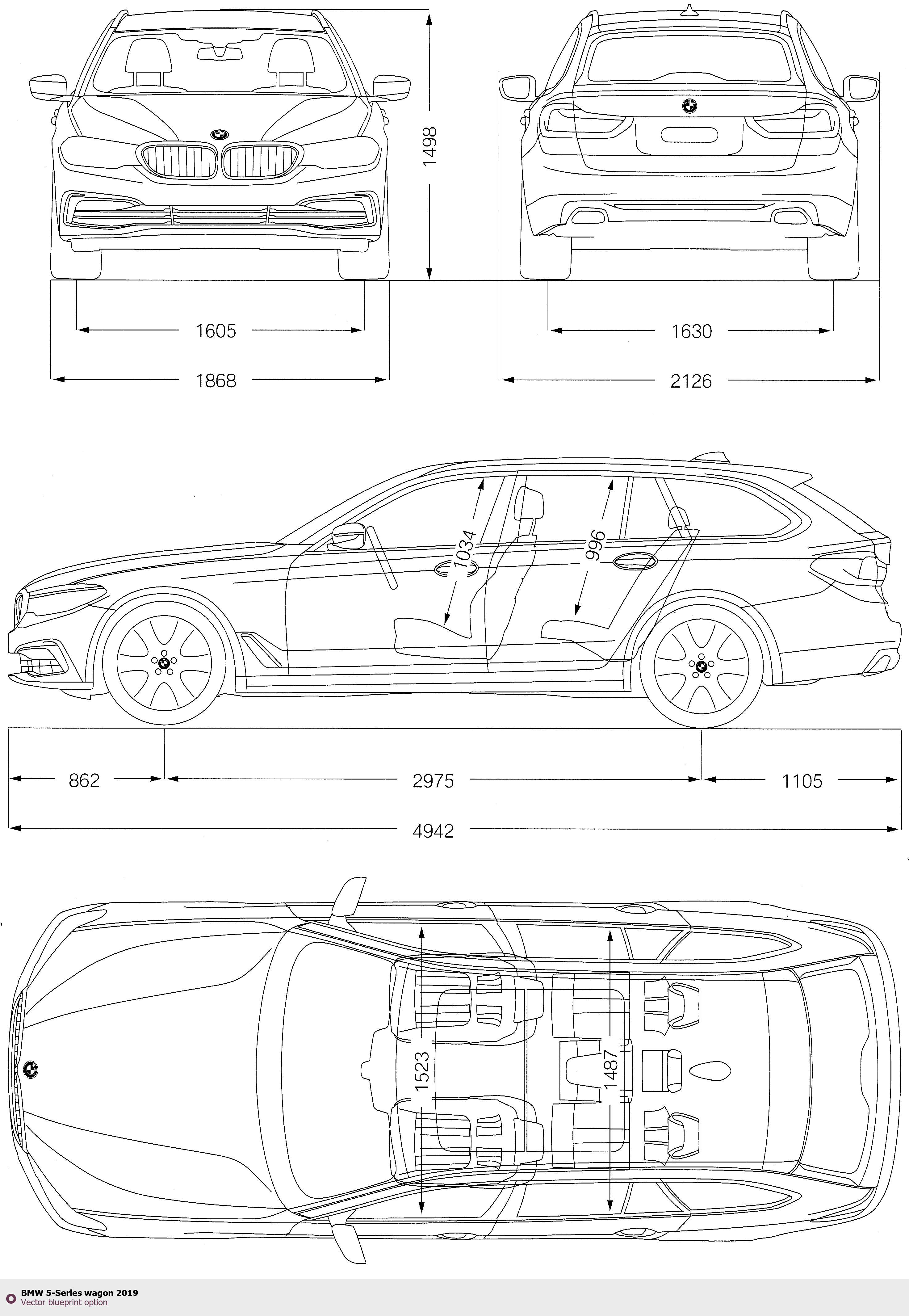 1498

1605

1868

1630

2126

1034

996

862

2975

1105

4942

1523

1487

BMW 5-Series wagon 2019
Vector blueprint option