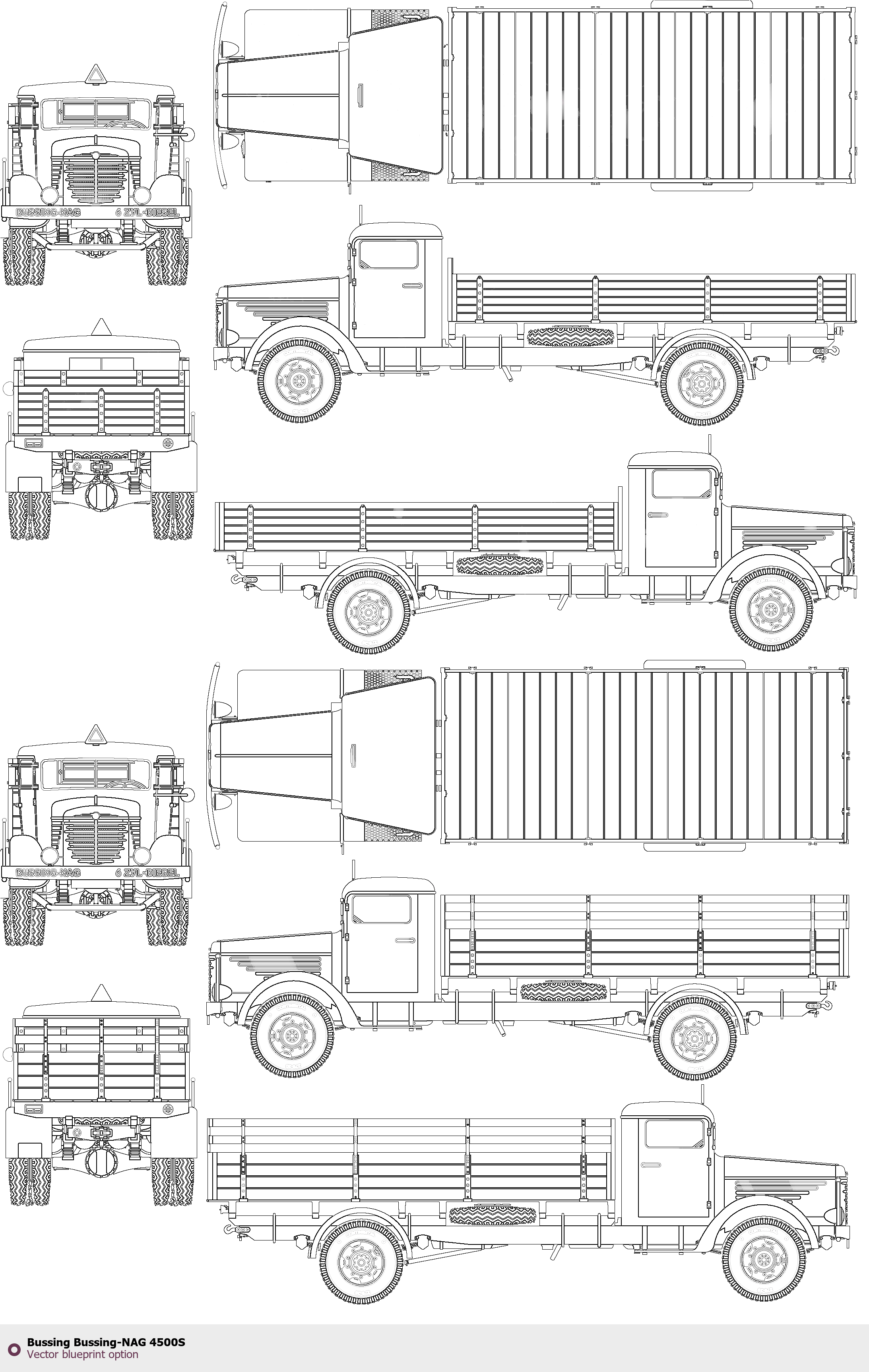 BUSSING-NAG 6 ZYL-DIESEL

BUSSING-NAG 6 ZYL-DIESEL

Bussing Bussing-NAG 4500S
Vector blueprint option