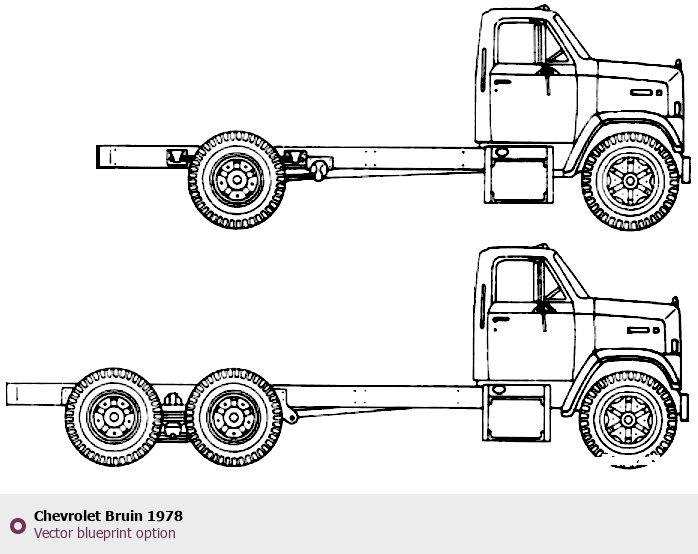 Chevrolet Bruin 1978
Vector blueprint option