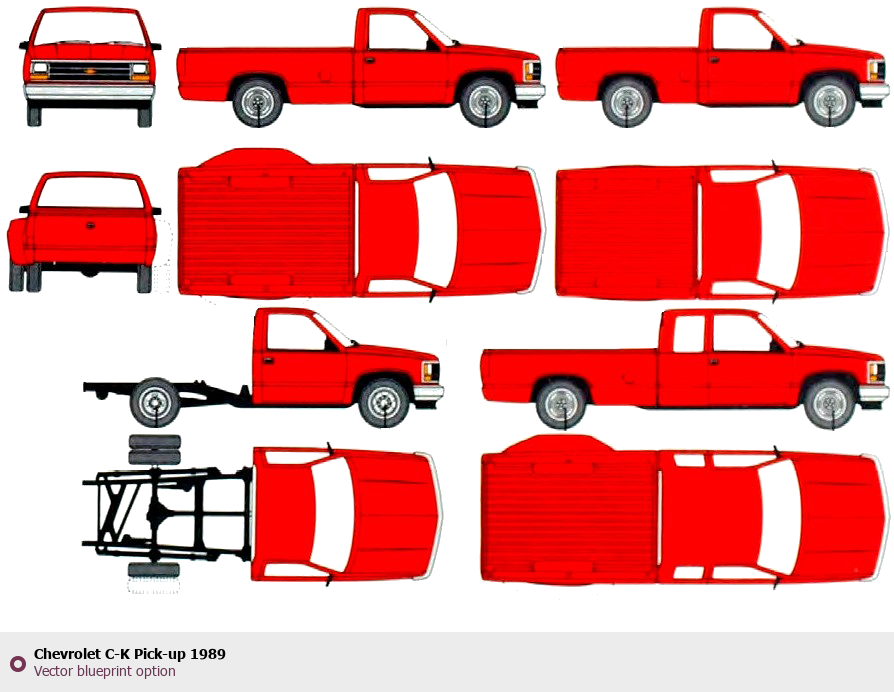 Chevrolet C-K Pick-up 1989
Vector blueprint option