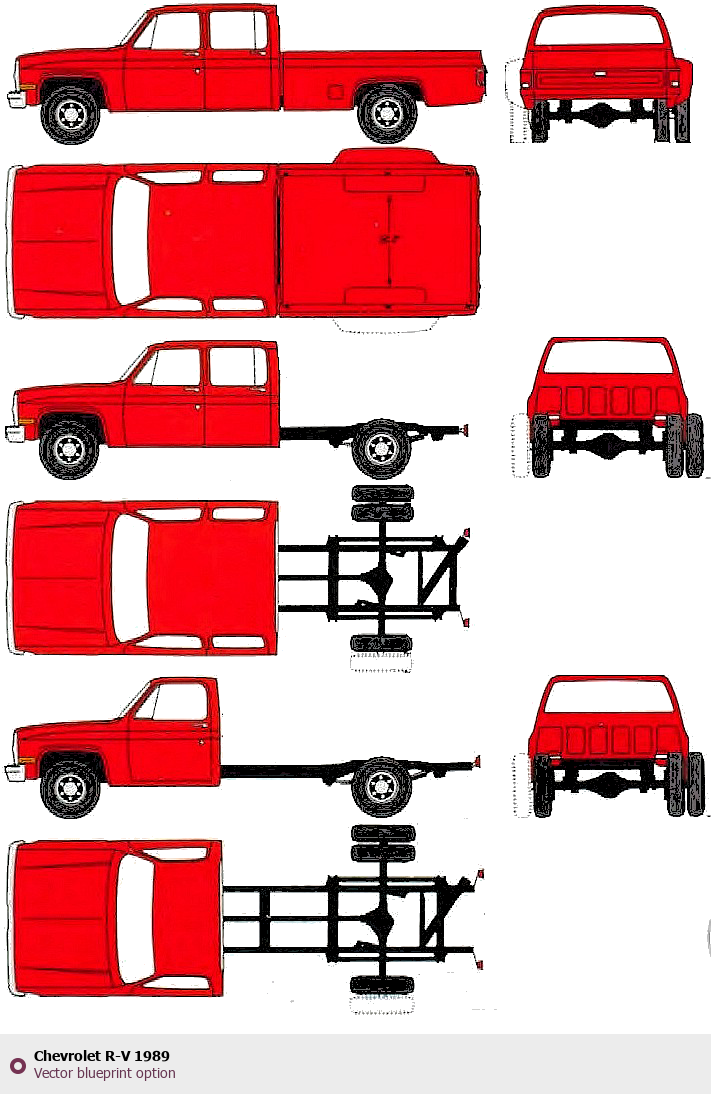 Chevrolet R-V 1989
Vector blueprint option