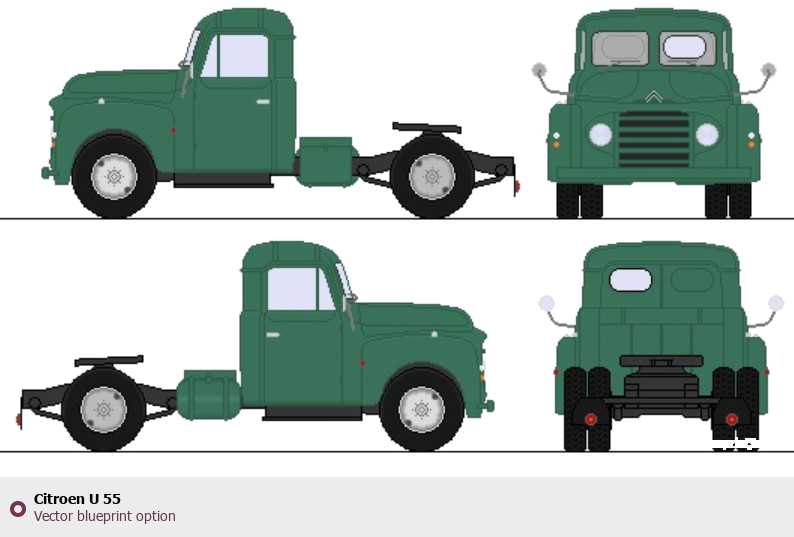 Citroen U 55
Vector blueprint option