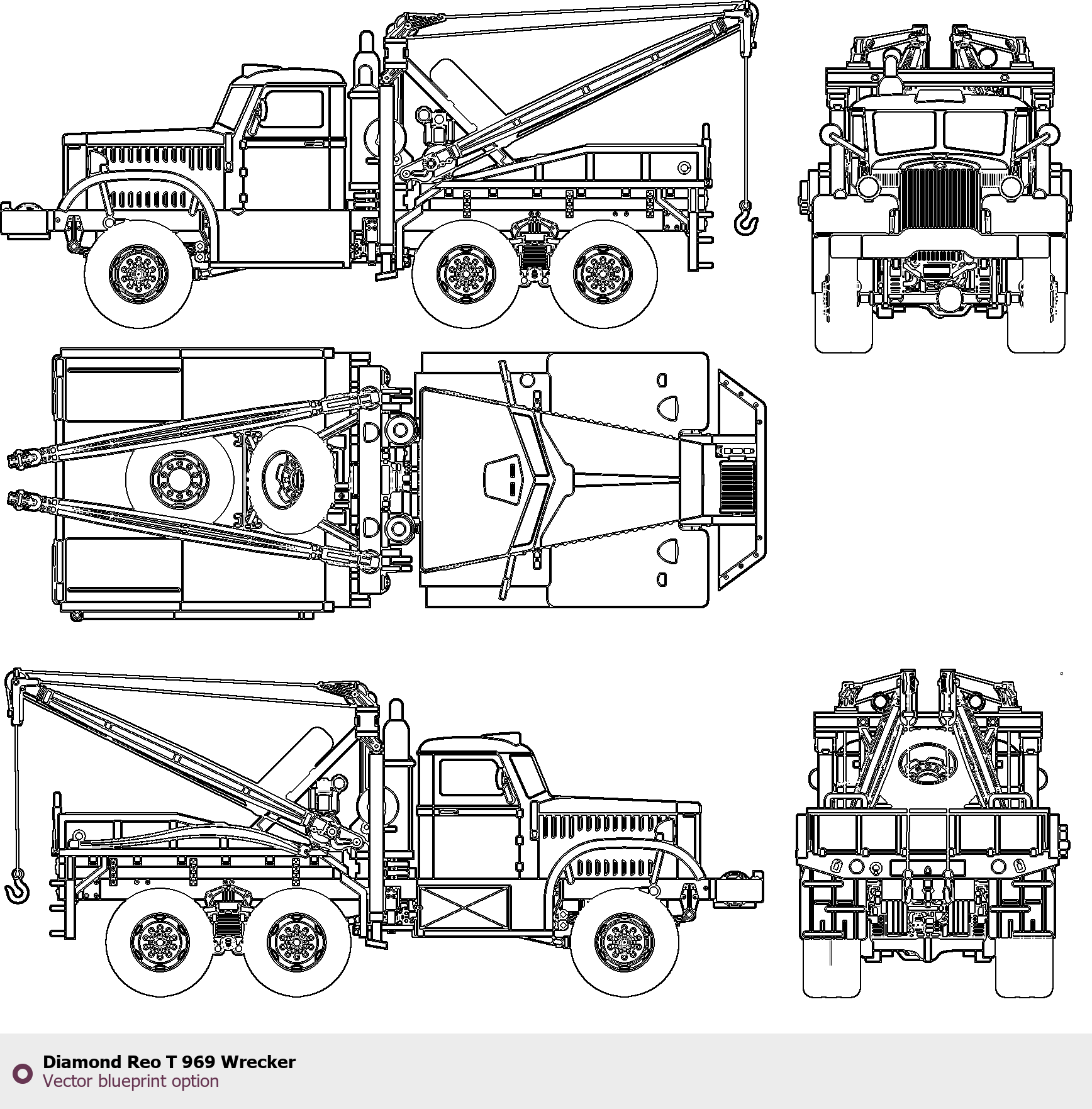 Diamond Reo T 969 Wrecker
Vector blueprint option