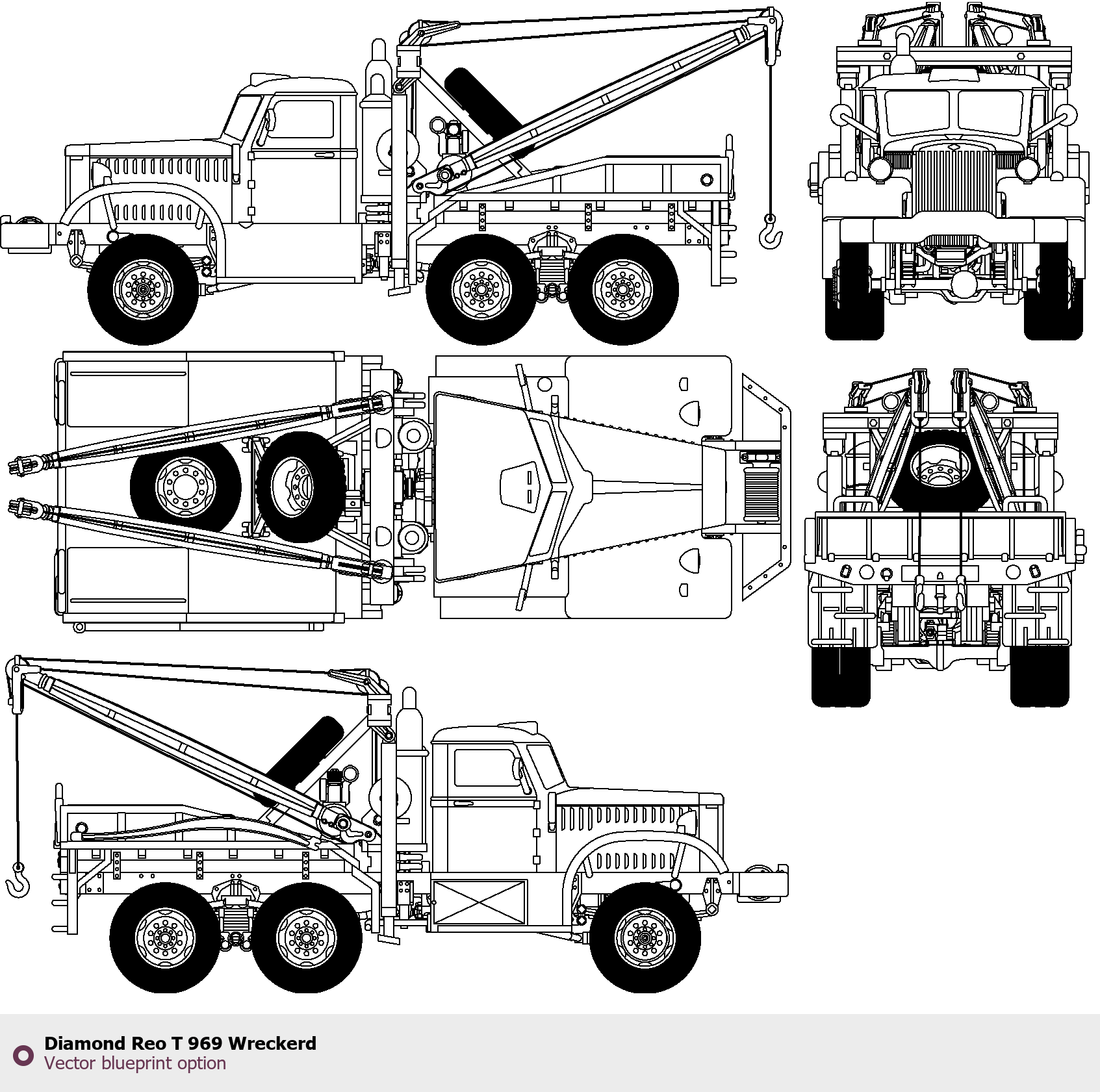 Diamond Reo T 969 Wreckerd
Vector blueprint option