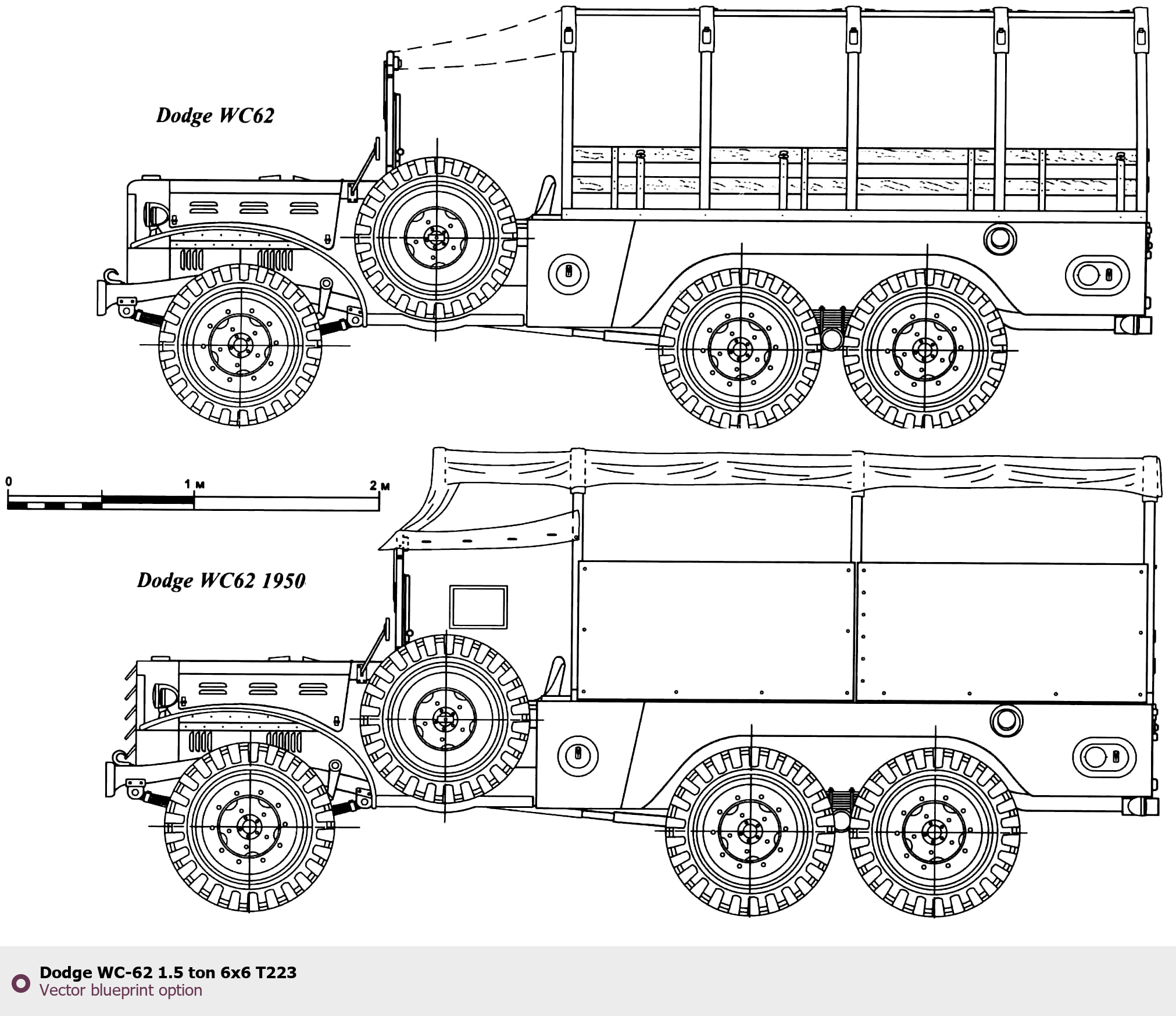 Dodge WC62

0

1 м

2 м

Dodge WC62 1950

Dodge WC-62 1.5 ton 6x6 T223
Vector blueprint option