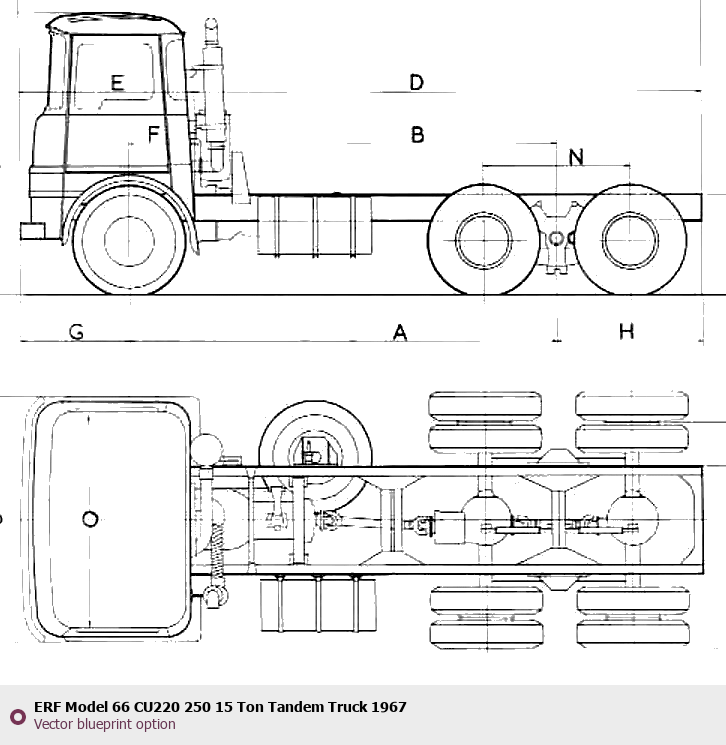 E
D
F
B
N
G
A
H

ERF Model 66 CU220 250 15 Ton Tandem Truck 1967
Vector blueprint option