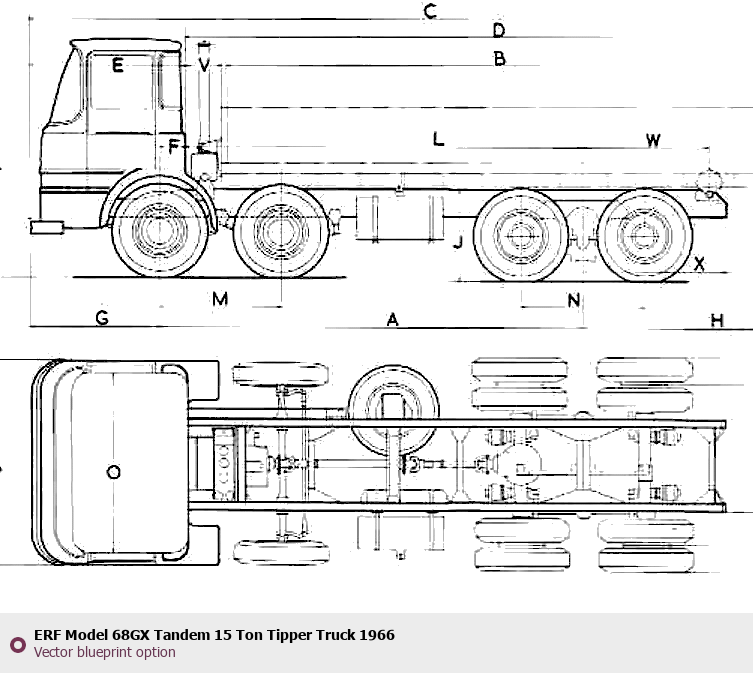 C
D
E
V
B
F
L
W
J
X
M
N
G
A
H
O

ERF Model 68GX Tandem 15 Ton Tipper Truck 1966
Vector blueprint option