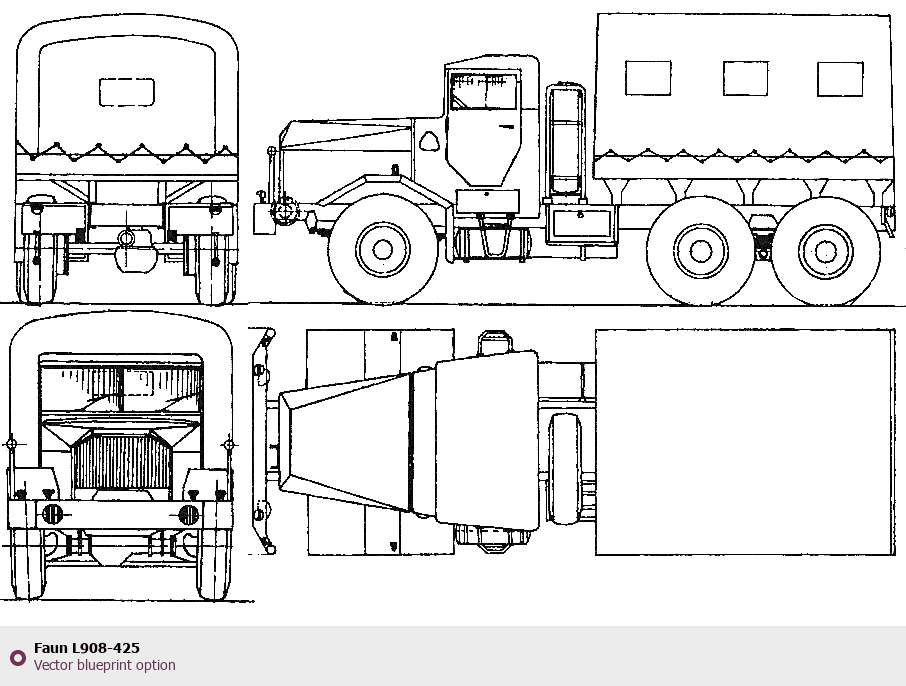 Faun L908-425
Vector blueprint option