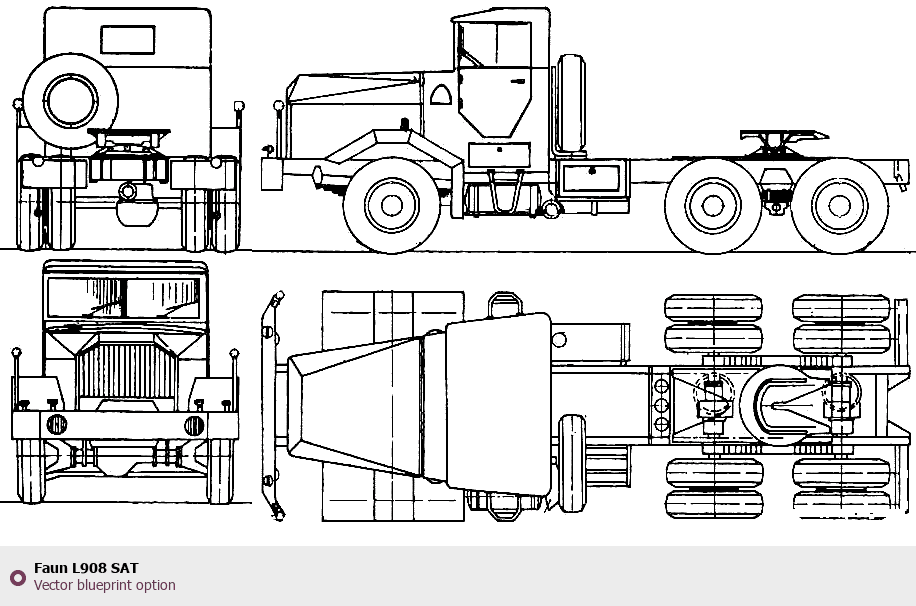 Faun L908 SAT
Vector blueprint option