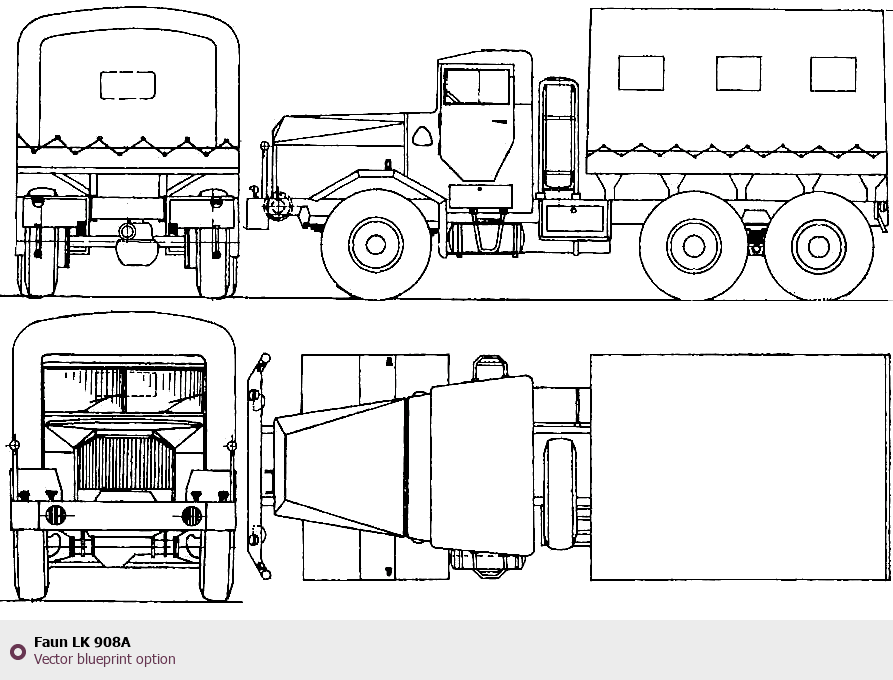 Faun LK 908A
Vector blueprint option