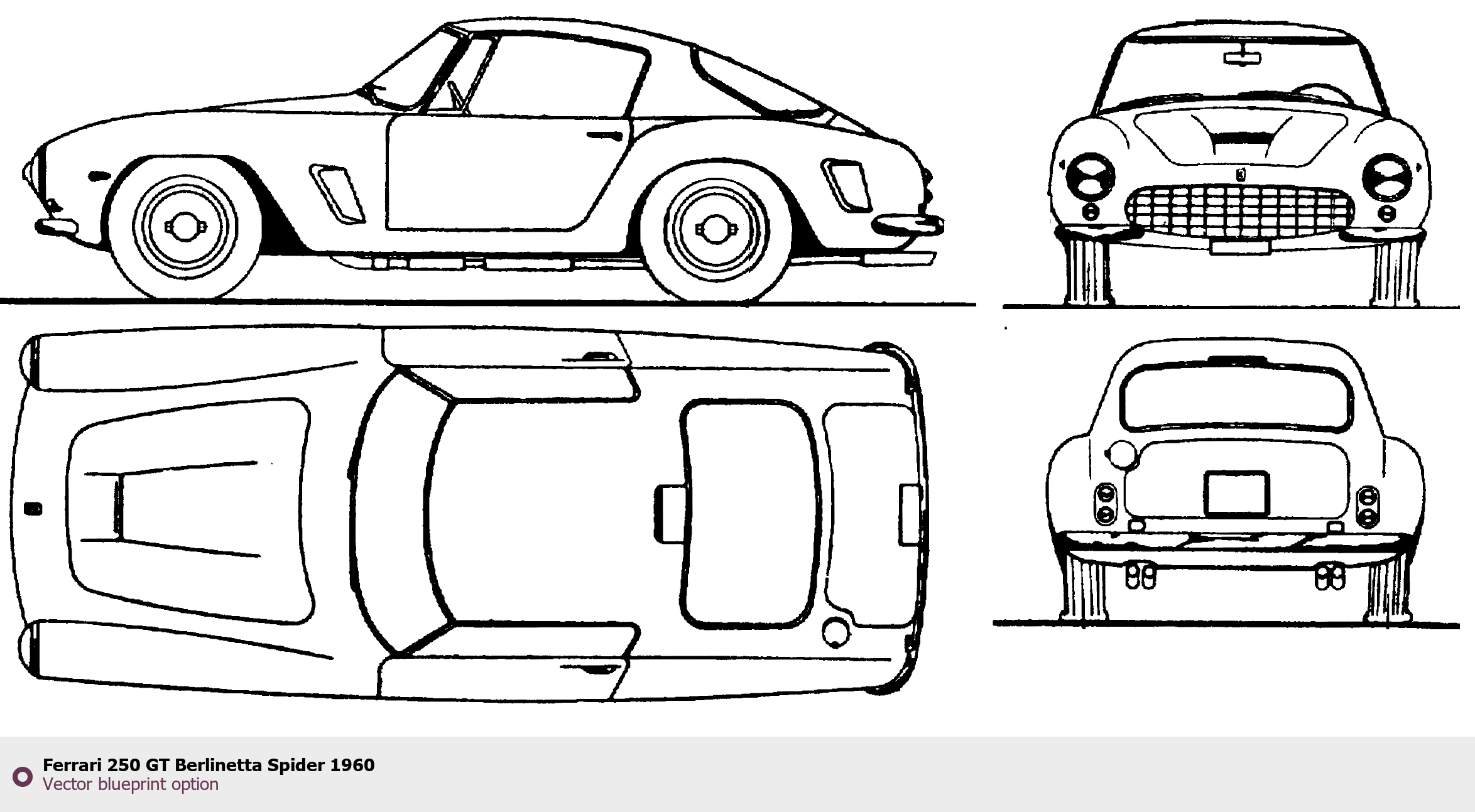 Ferrari 250 GT Berlinetta Spider 1960
Vector blueprint option