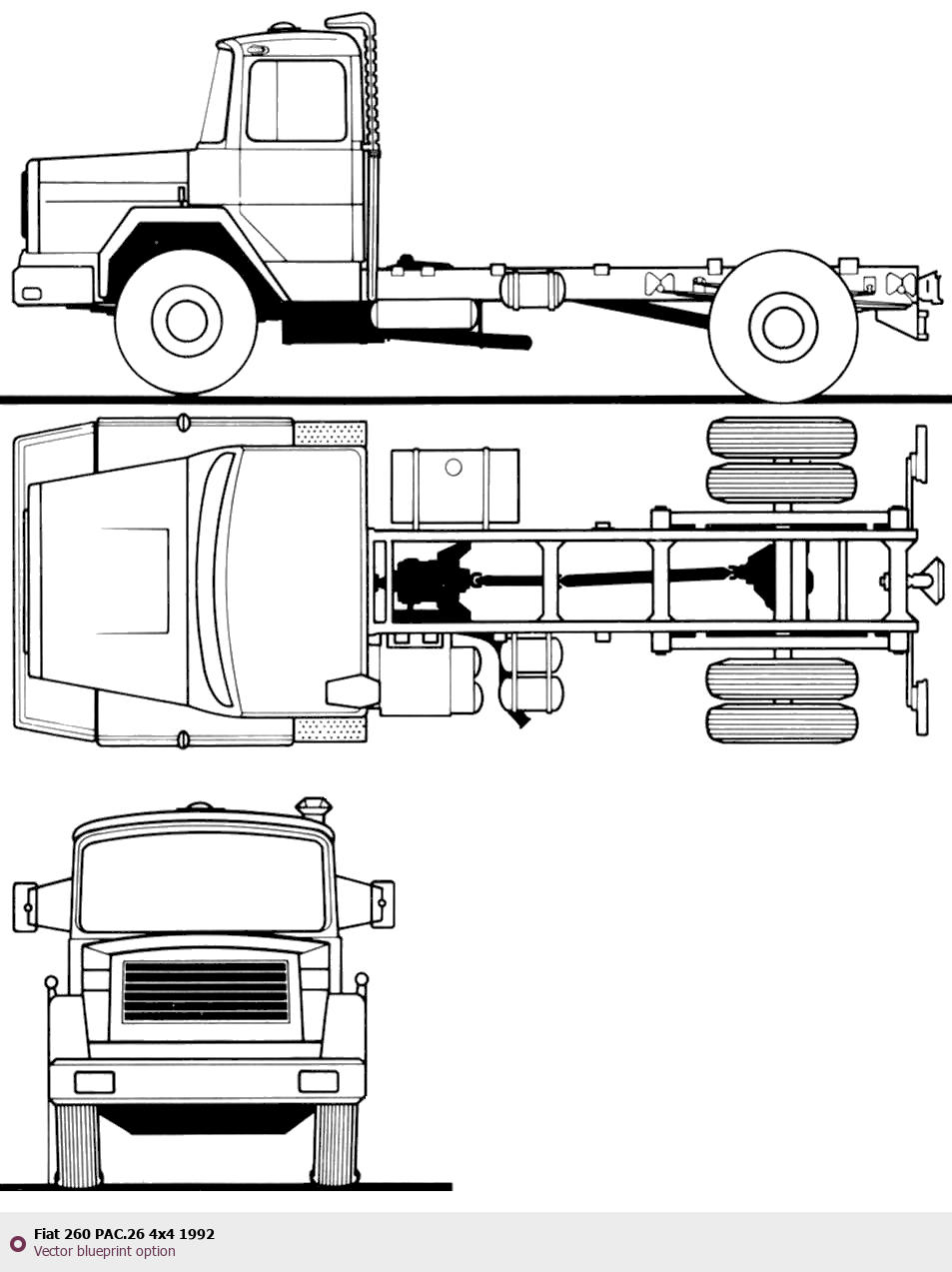 Fiat 260 PAC.26 4x4 1992
Vector blueprint option