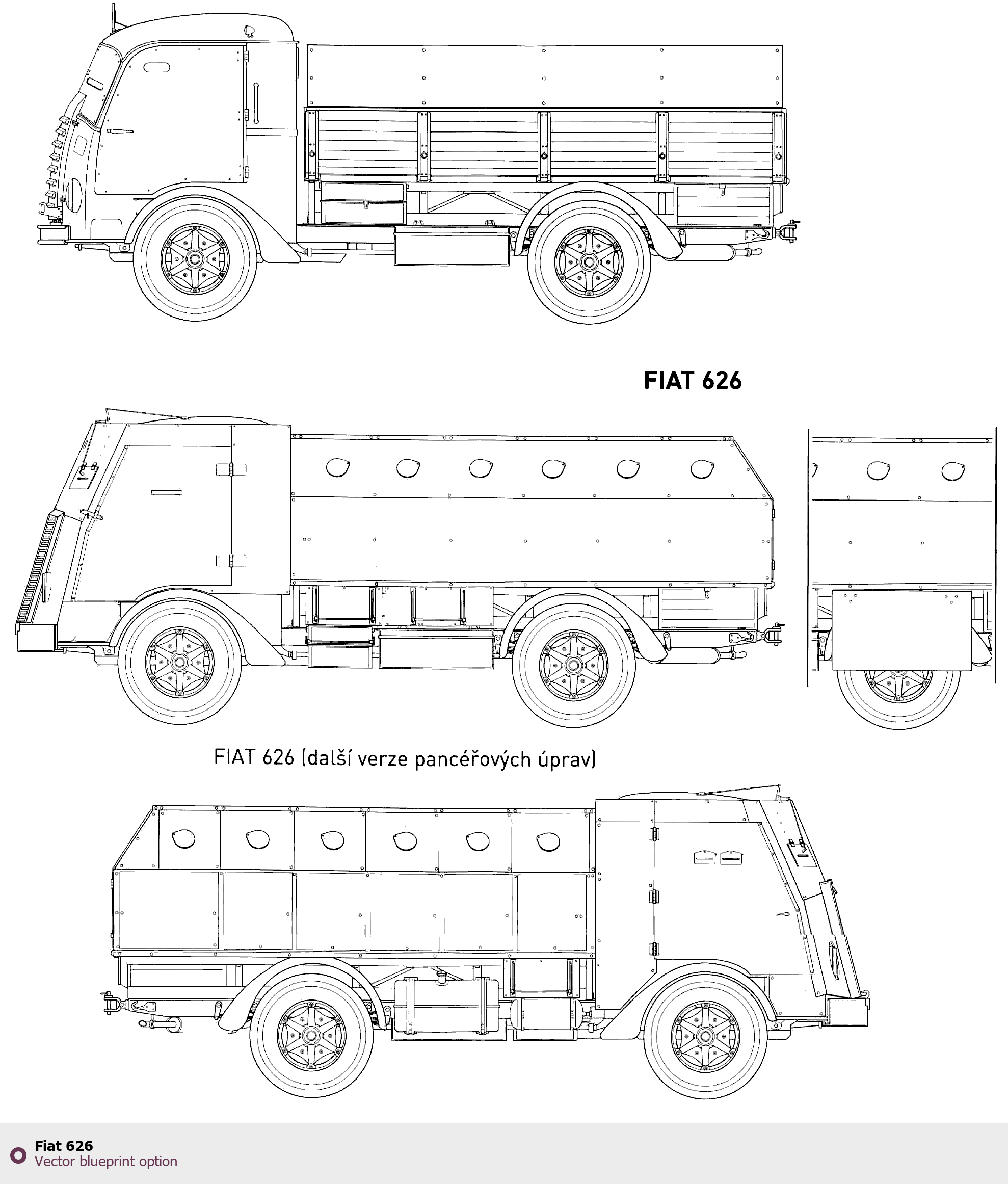 FIAT 626

FIAT 626 (další verze pancéřových úprav)

Fiat 626
Vector blueprint option