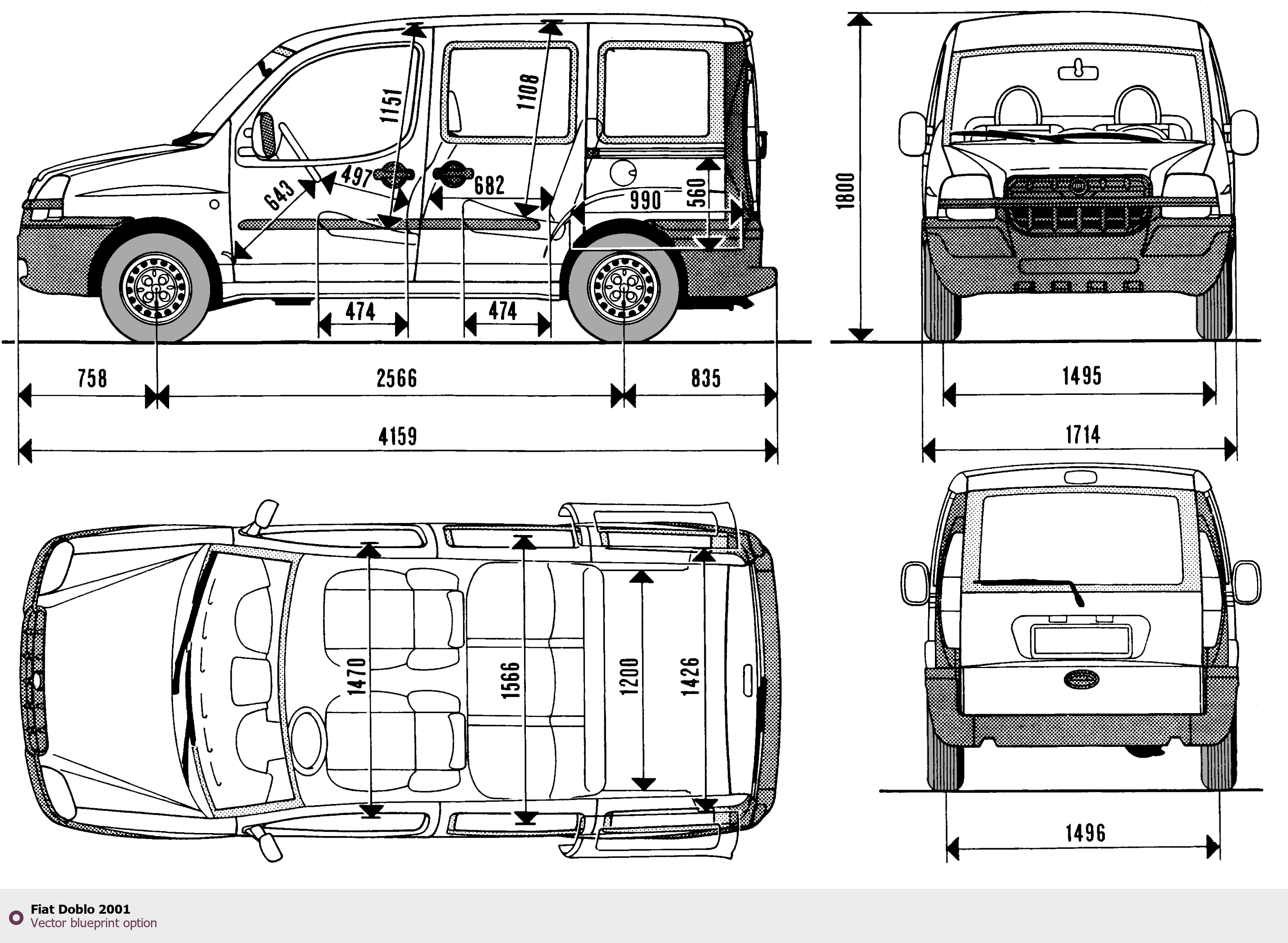 1151
1108
643
497
682
990
560
474
474
758
2566
835
4159
1800
1495
1714
1470
1566
1200
1426
1496

Fiat Doblo 2001
Vector blueprint option