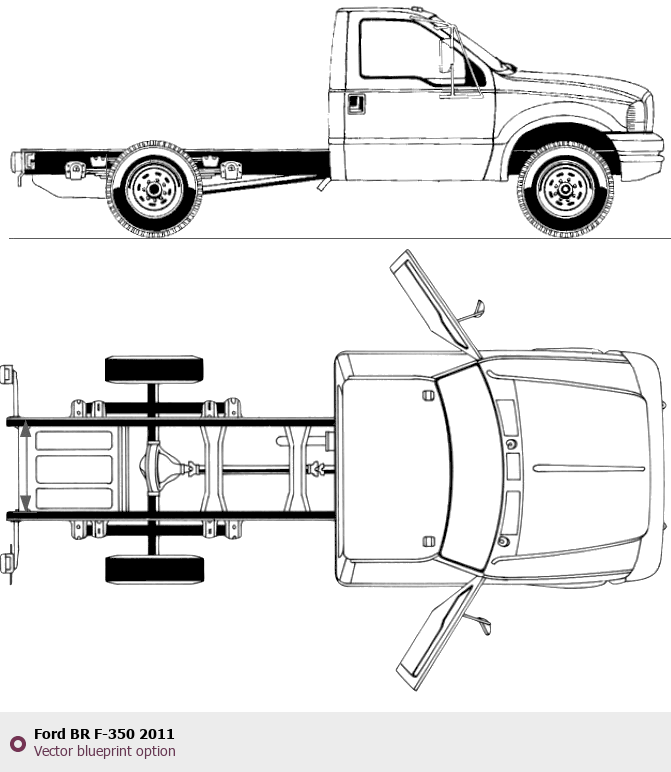 Ford BR F-350 2011
Vector blueprint option