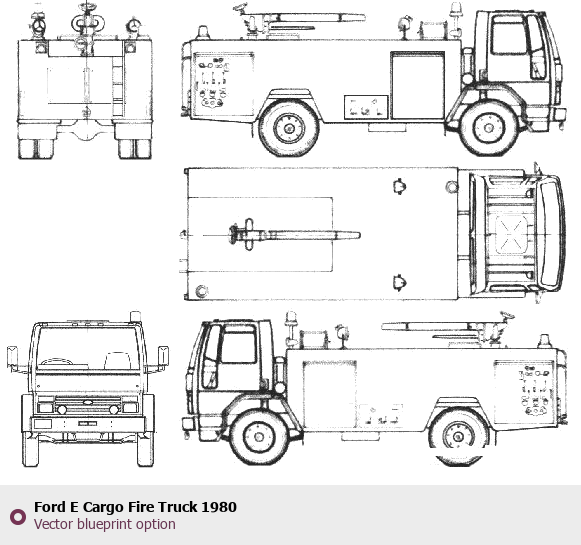 Ford E Cargo Fire Truck 1980
Vector blueprint option