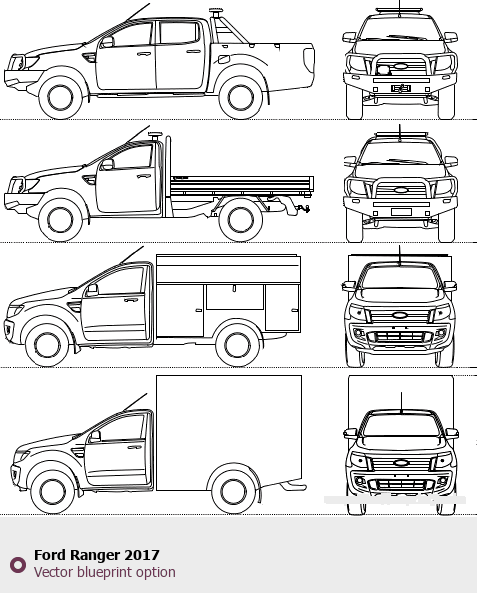 Ford Ranger 2017
Vector blueprint option