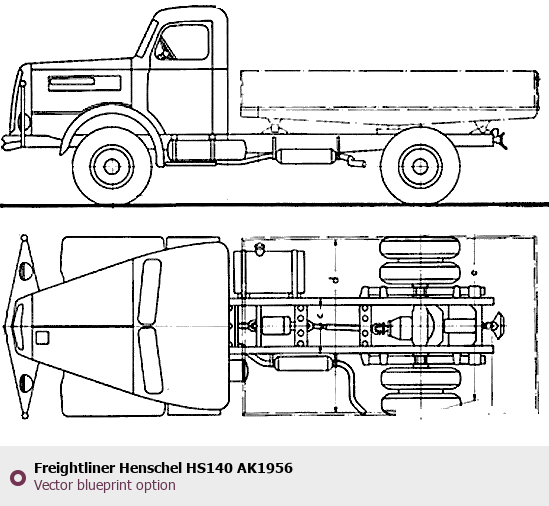 Freightliner Henschel HS140 AK1956
Vector blueprint option