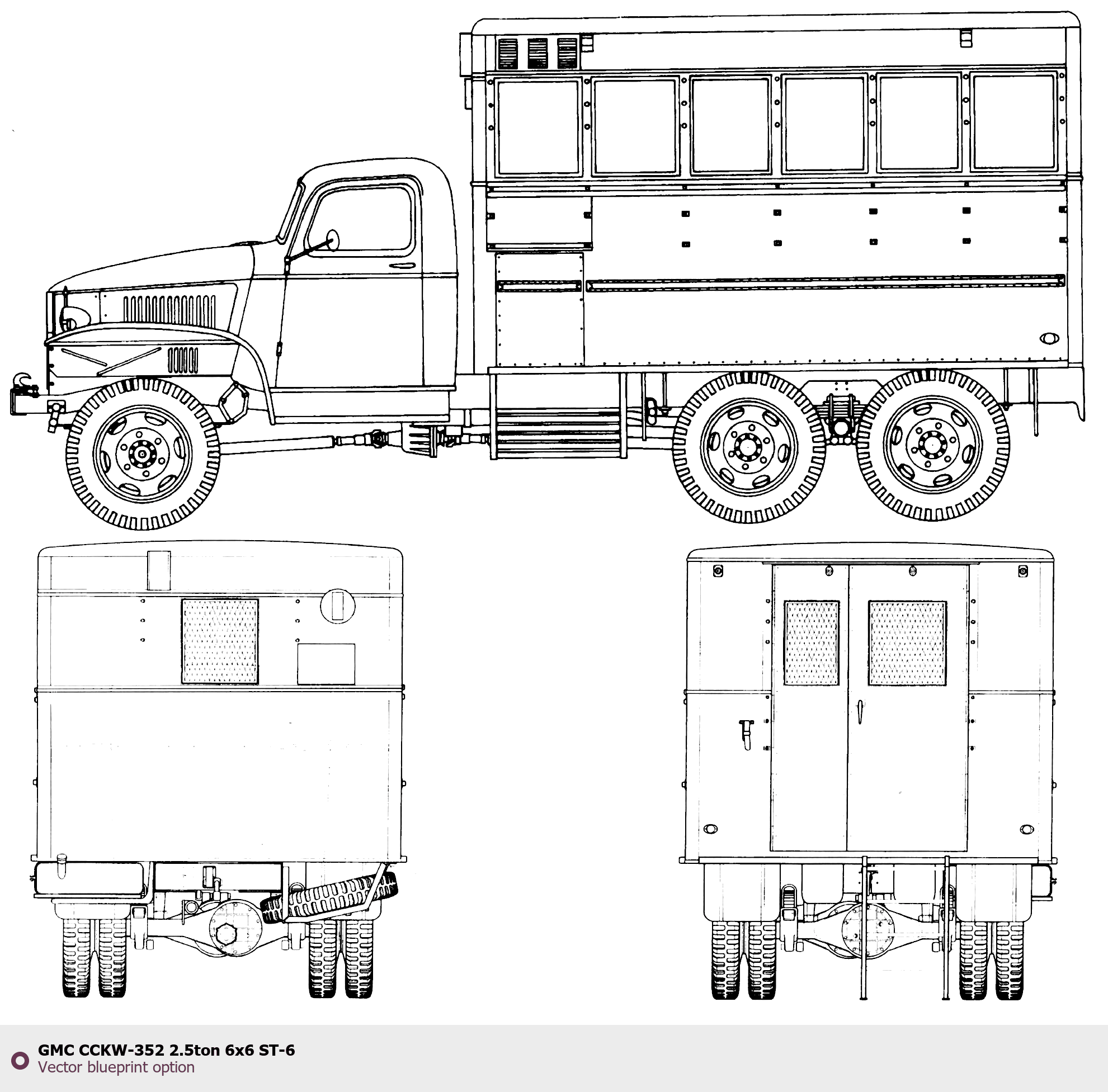 GMC CCKW-352 2.5ton 6x6 ST-6
Vector blueprint option