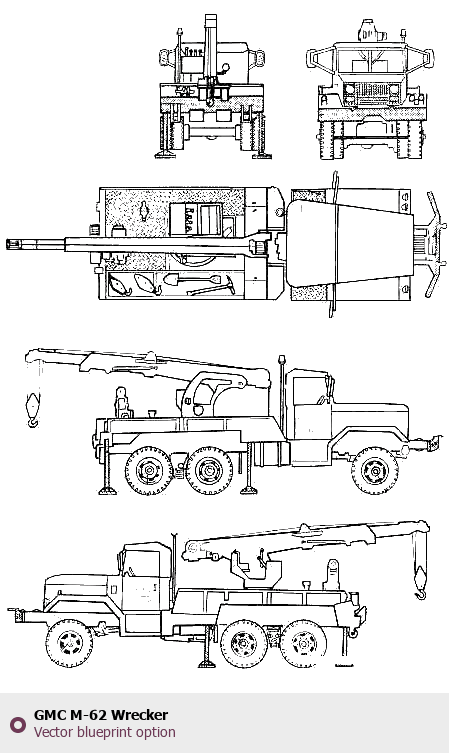 GMC M-62 Wrecker
Vector blueprint option