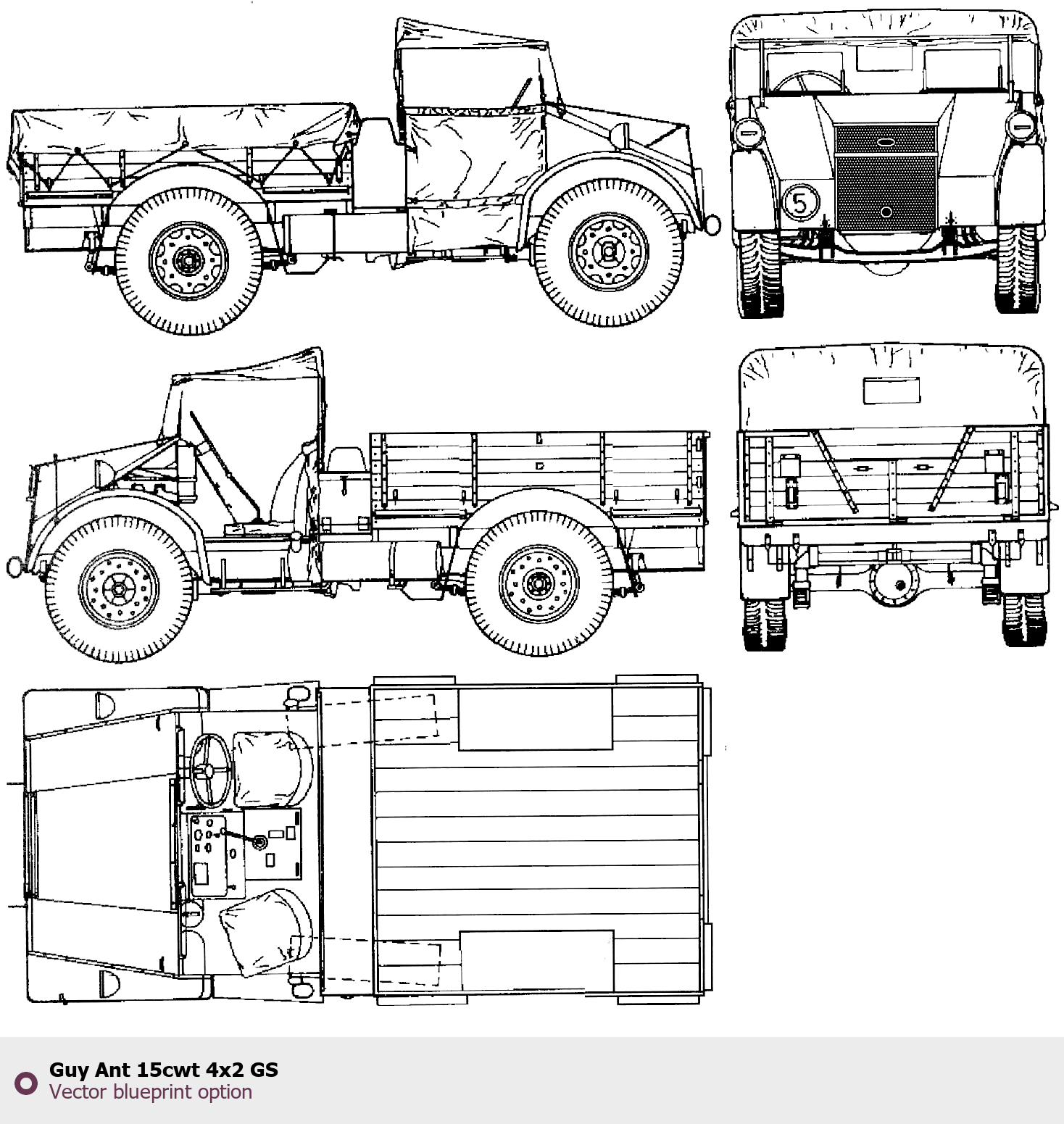 5

Guy Ant 15cwt 4x2 GS
Vector blueprint option