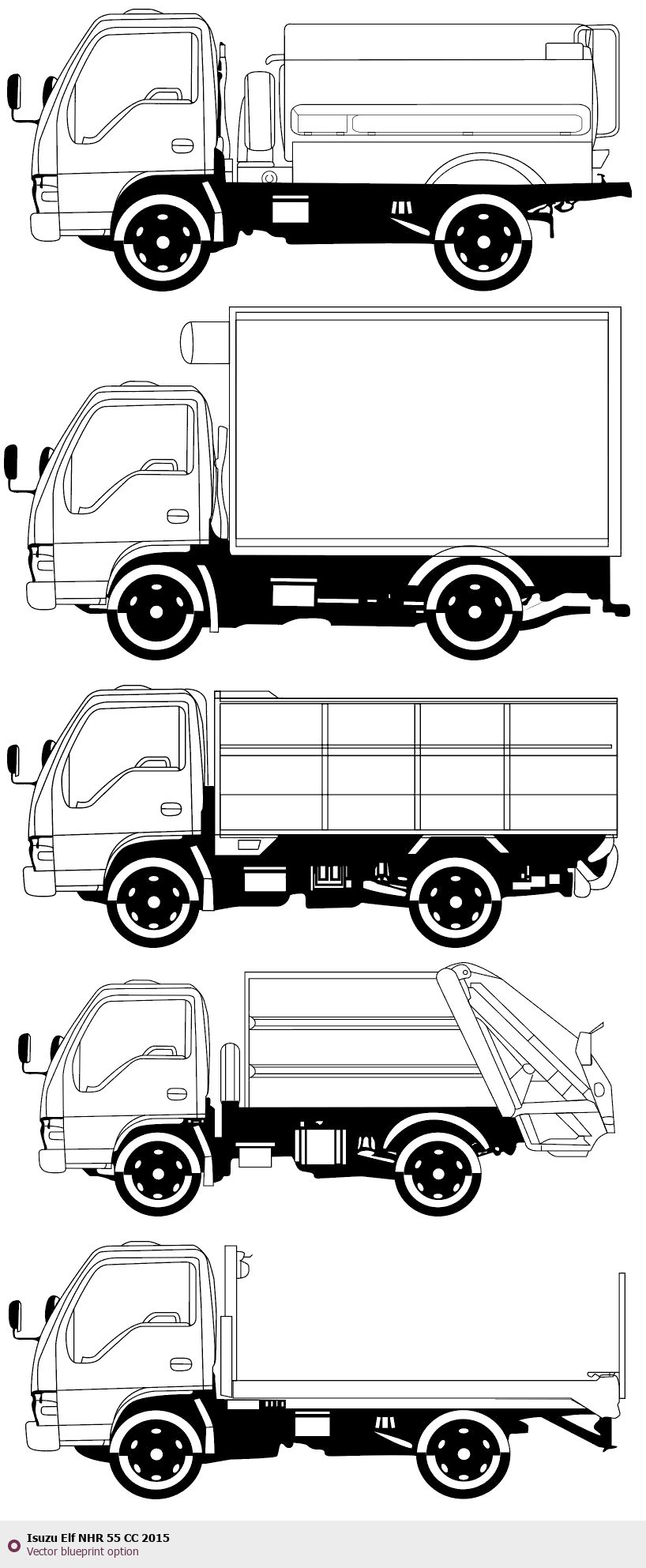 Isuzu Elf NHR 55 CC 2015
Vector blueprint option