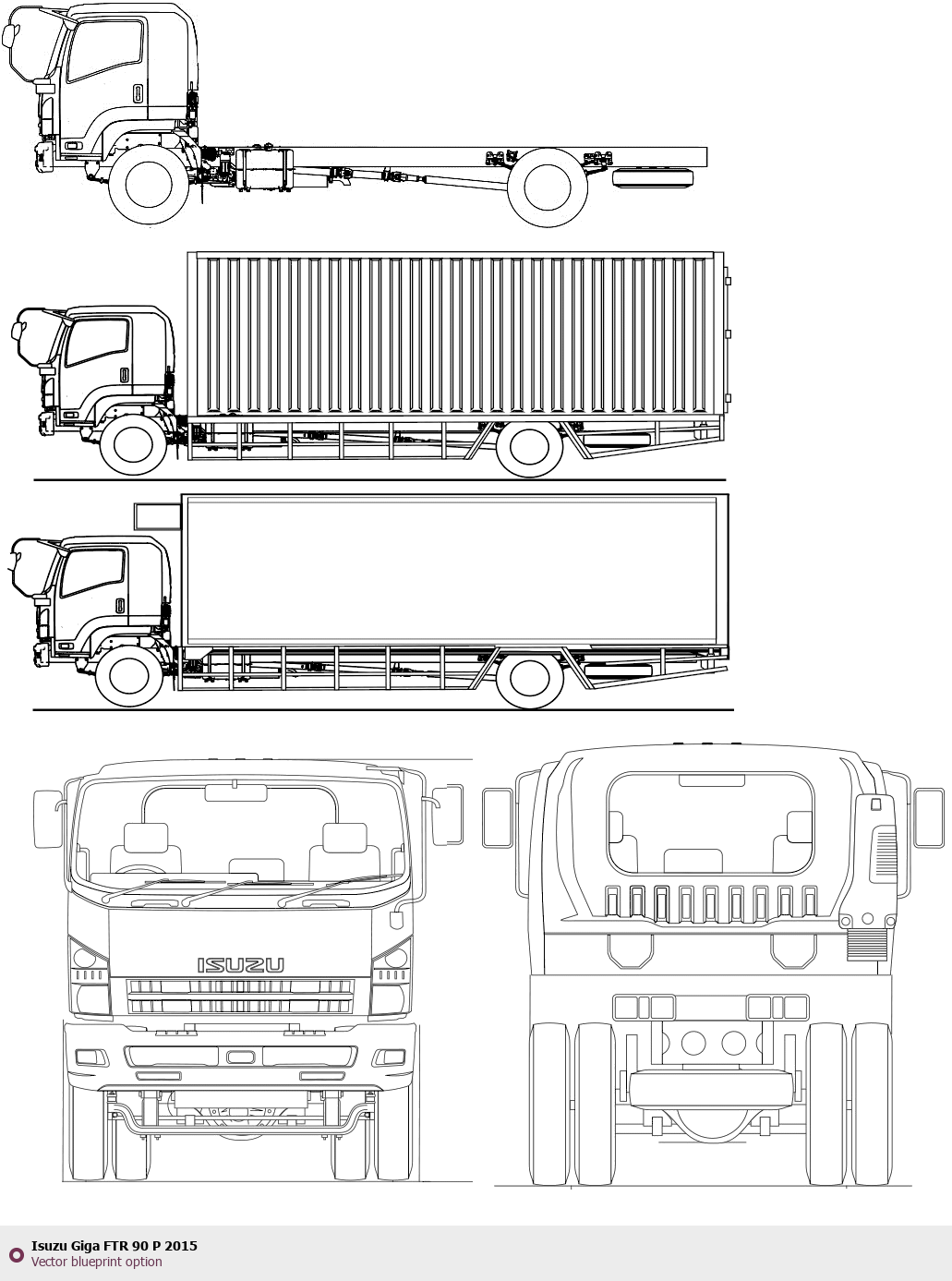 ISUZU

Isuzu Giga FTR 90 P 2015
Vector blueprint option