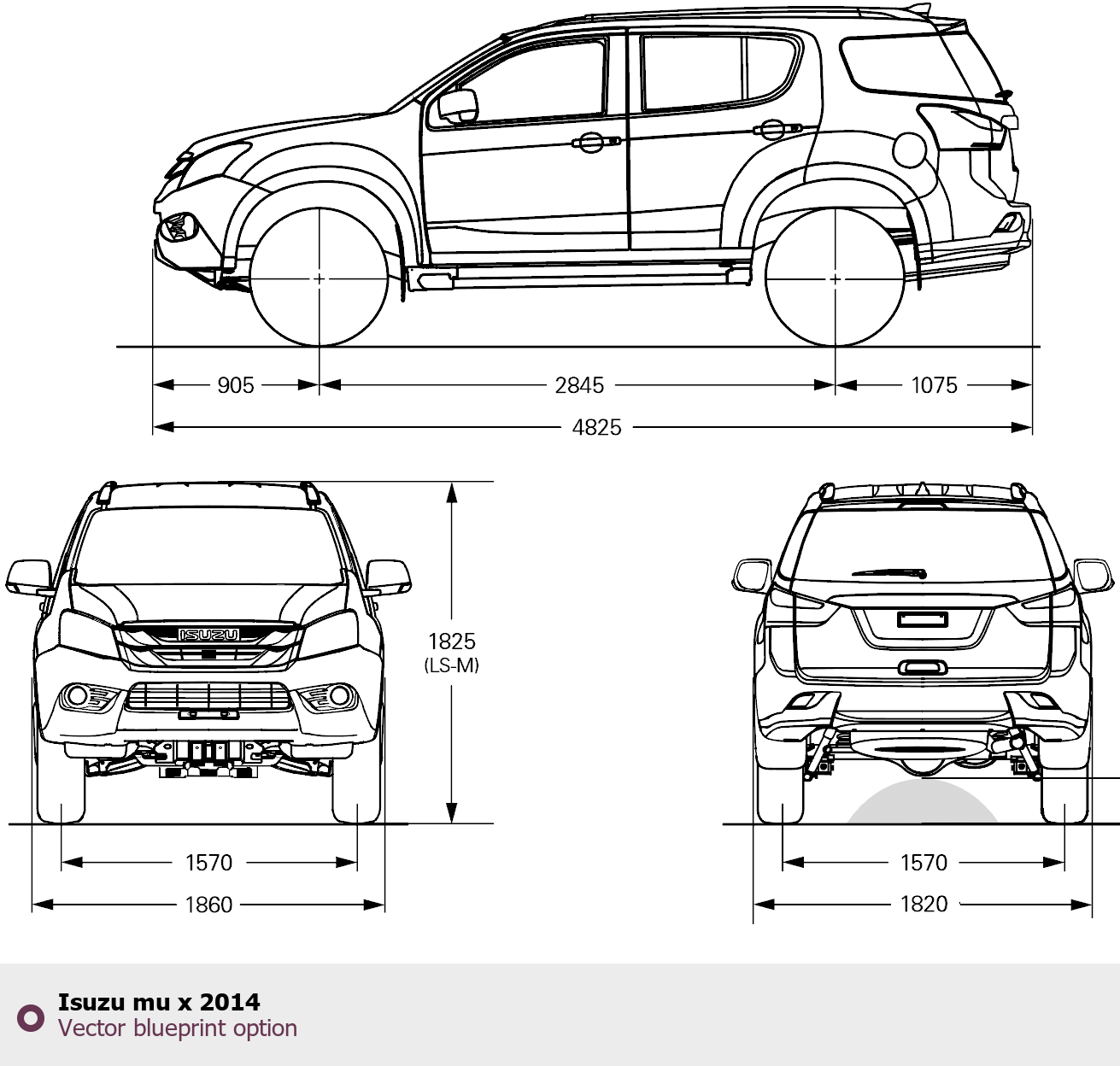 905
2845
1075
4825

ISUZU

1825
(LS-M)

1570
1860

1570
1820

Isuzu mu x 2014
Vector blueprint option