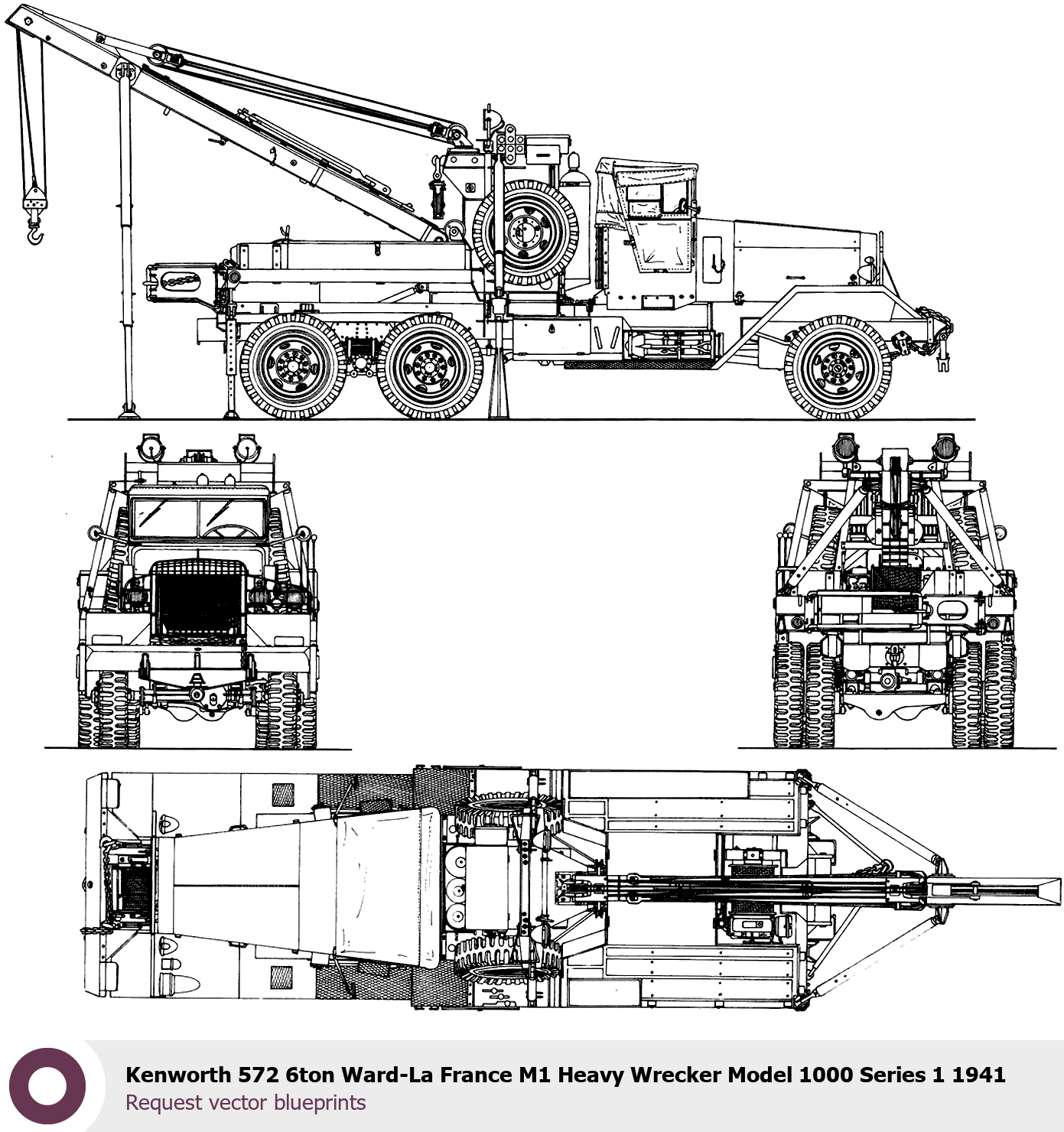 Kenworth 572 6ton Ward-La France M1 Heavy Wrecker Model 1000 Series 1 1941
Request vector blueprints