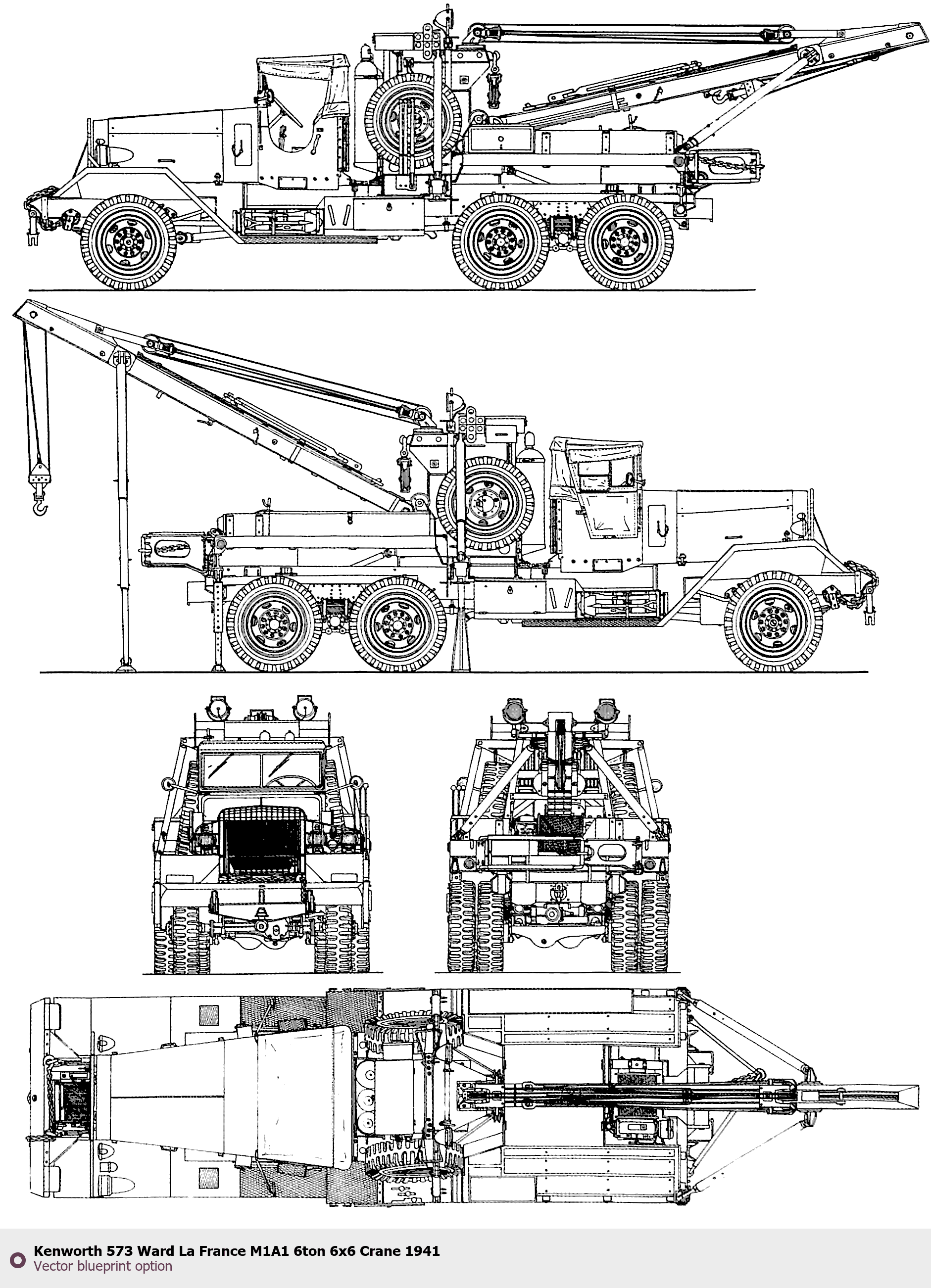 Kenworth 573 Ward La France M1A1 6ton 6x6 Crane 1941
Vector blueprint option