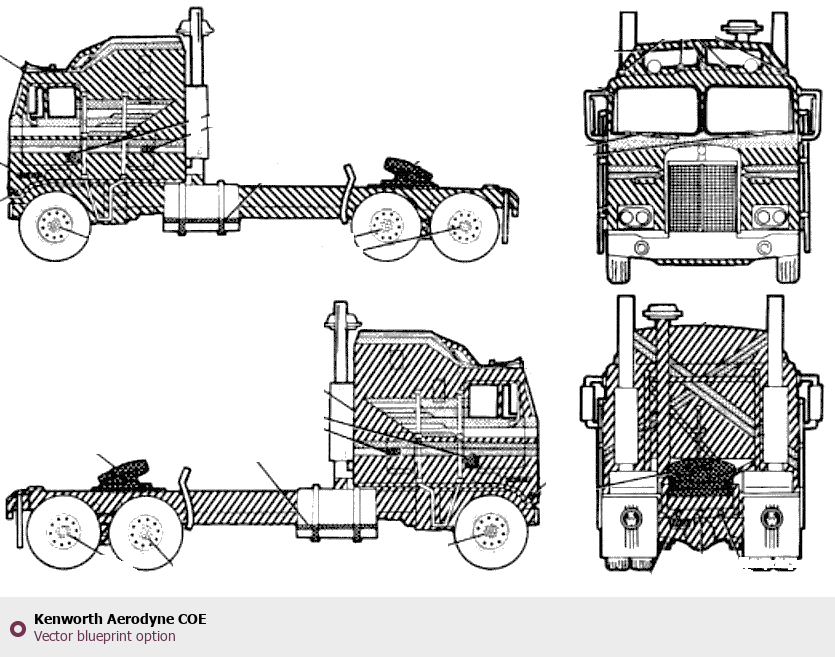 Kenworth Aerodyne COE
Vector blueprint option