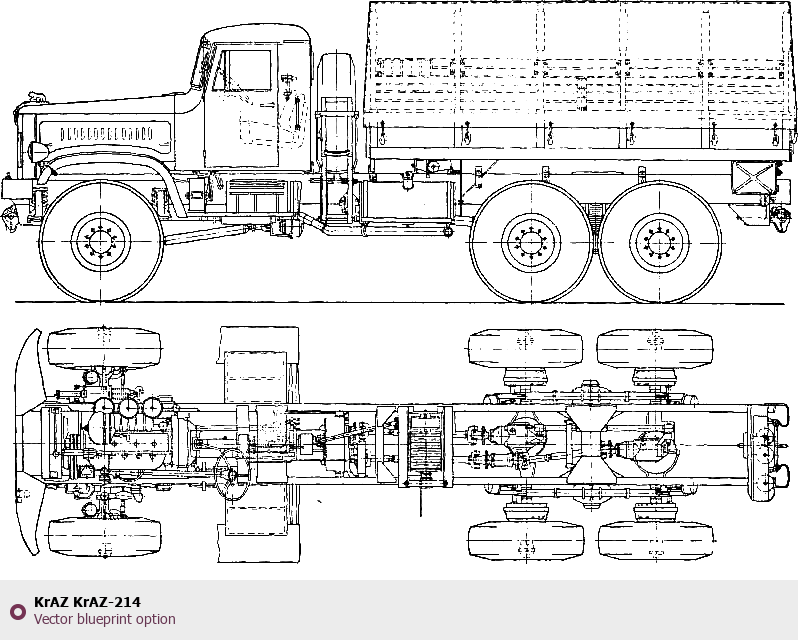 KrAZ KrAZ-214
Vector blueprint option