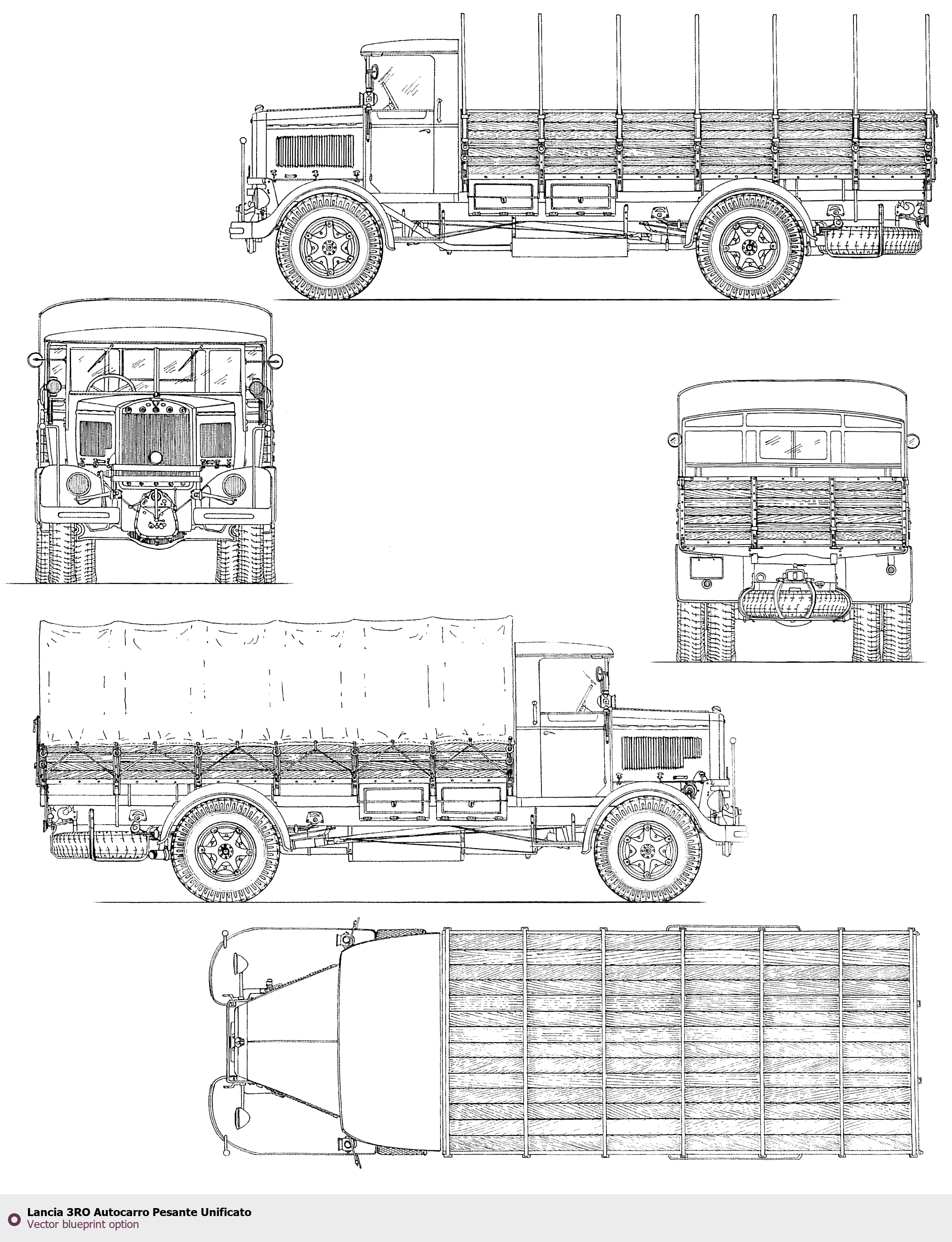 Lancia 3RO Autocarro Pesante Unificato
Vector blueprint option