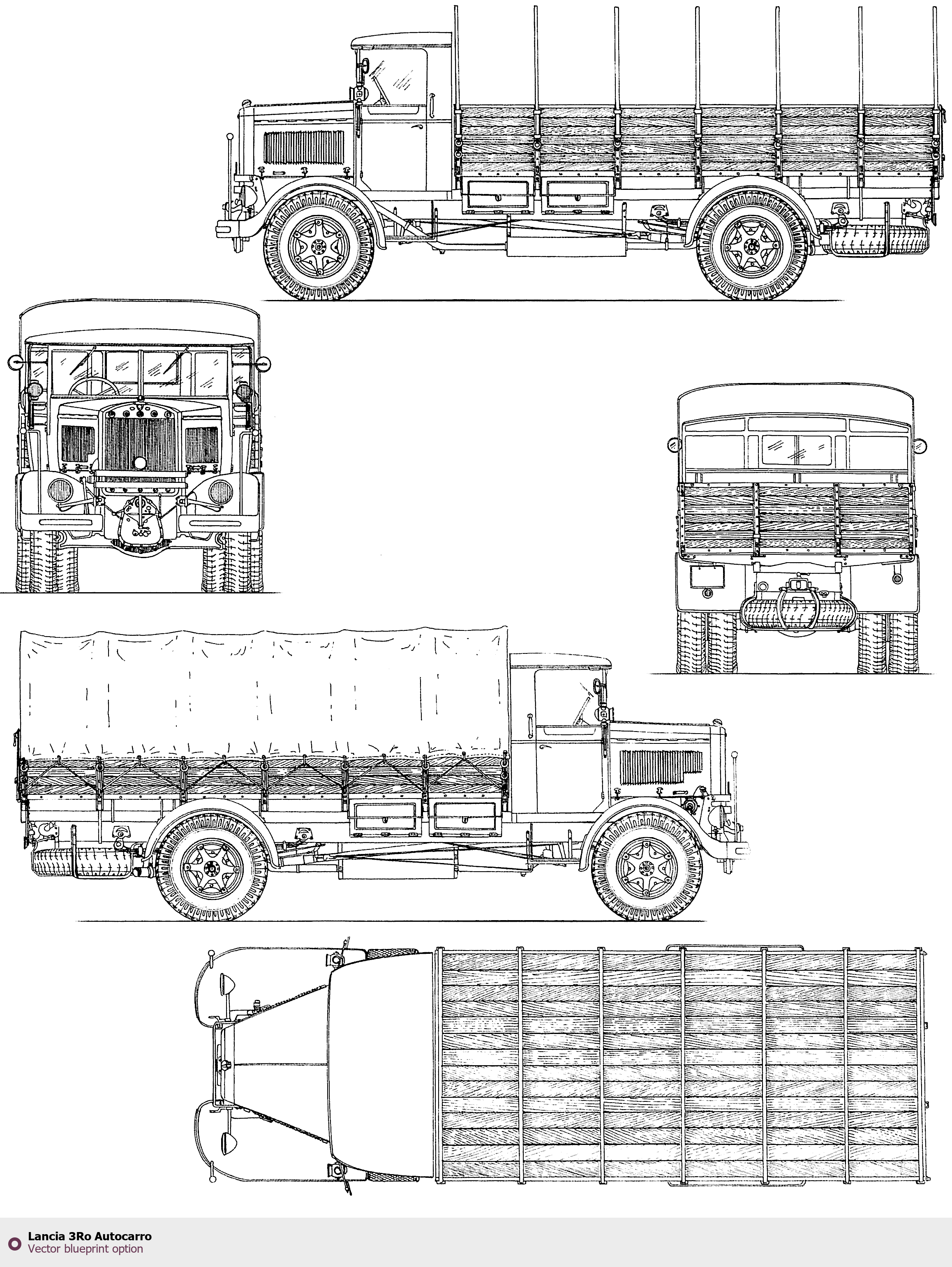 Lancia 3Ro Autocarro
Vector blueprint option