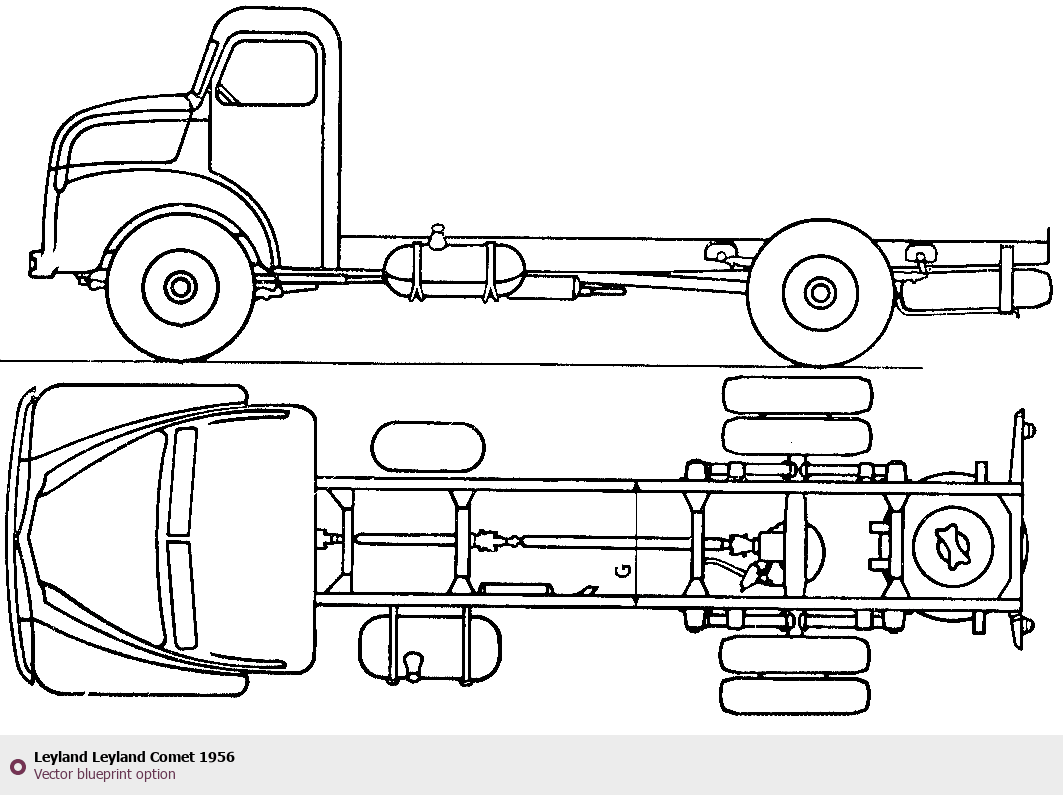 G

Leyland Leyland Comet 1956
Vector blueprint option