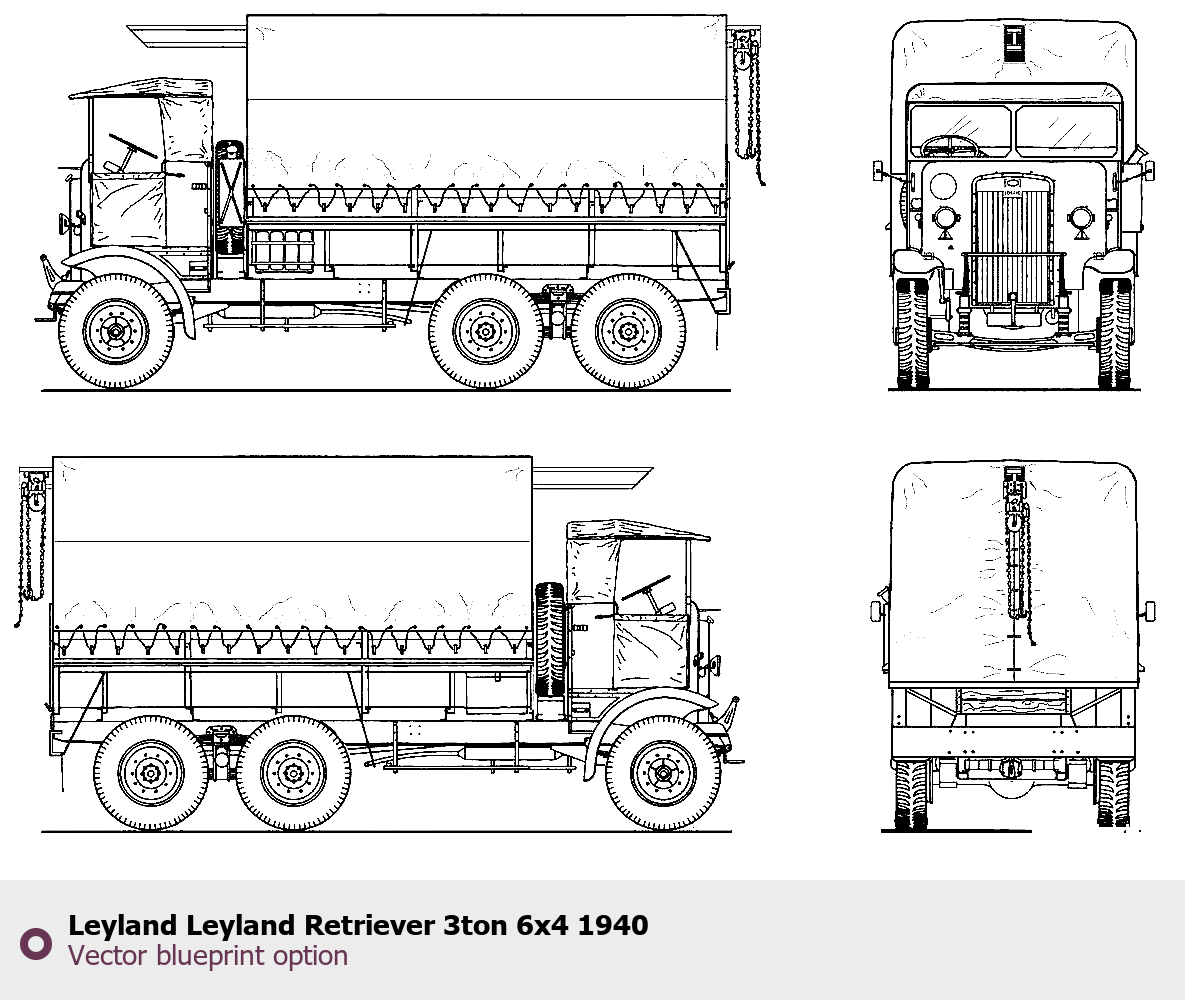 Leyland Leyland Retriever 3ton 6x4 1940
Vector blueprint option