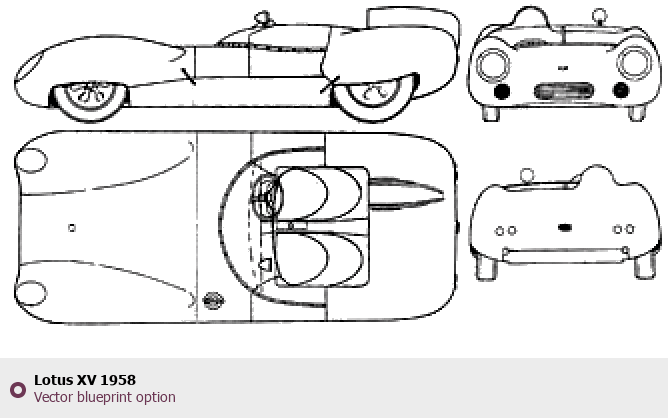 Lotus XV 1958
Vector blueprint option