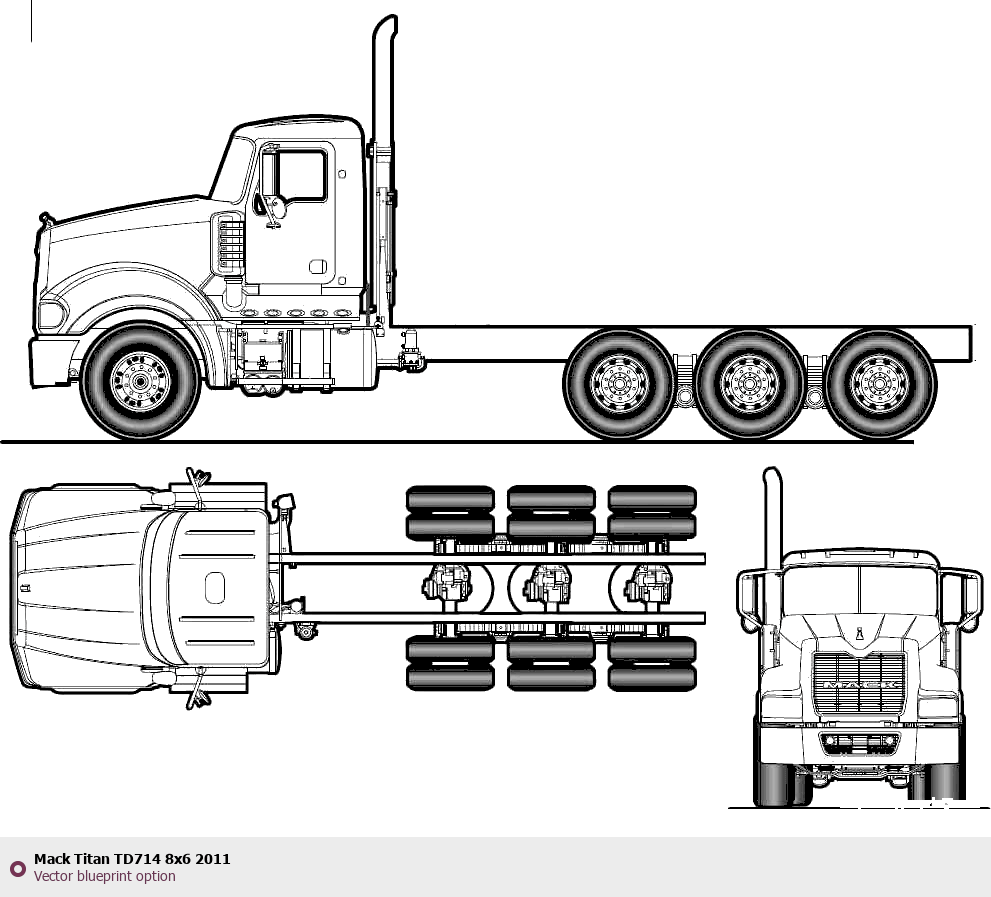 MACK

Mack Titan TD714 8x6 2011
Vector blueprint option