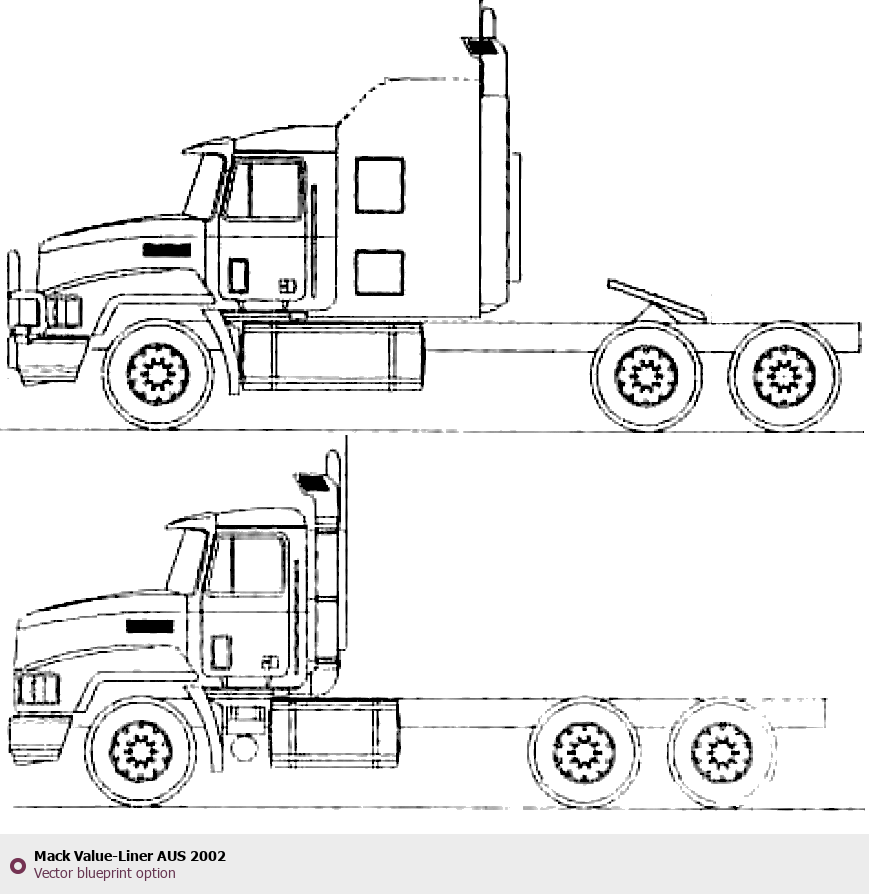 Mack Value-Liner AUS 2002
Vector blueprint option