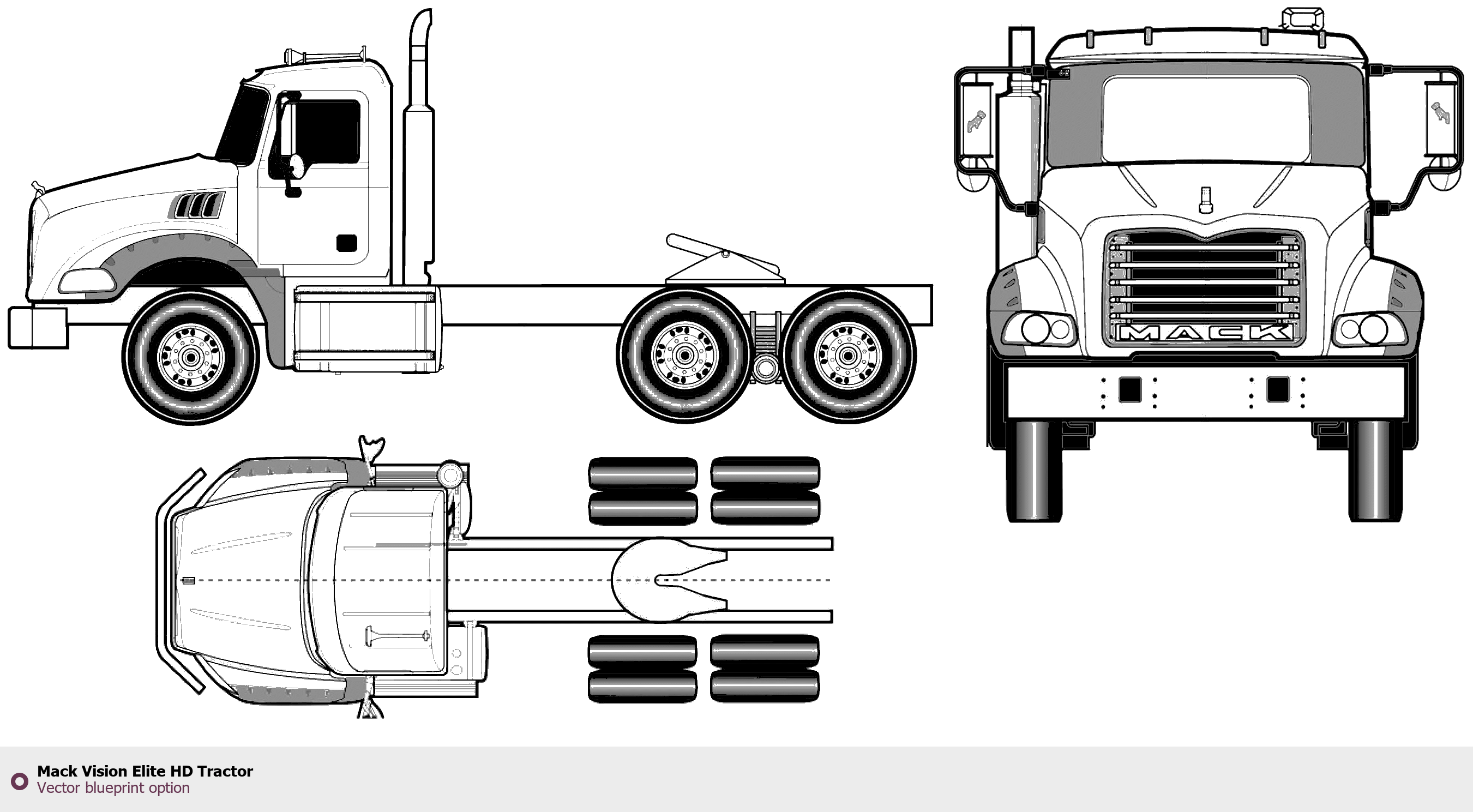 MACK

Mack Vision Elite HD Tractor
Vector blueprint option