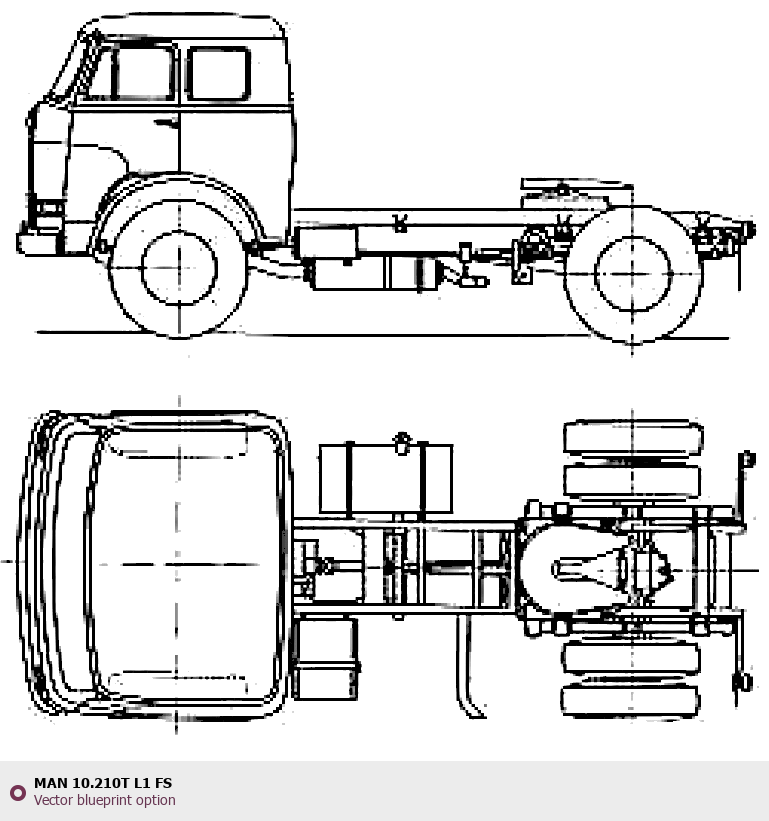 MAN 10.210T L1 FS
Vector blueprint option