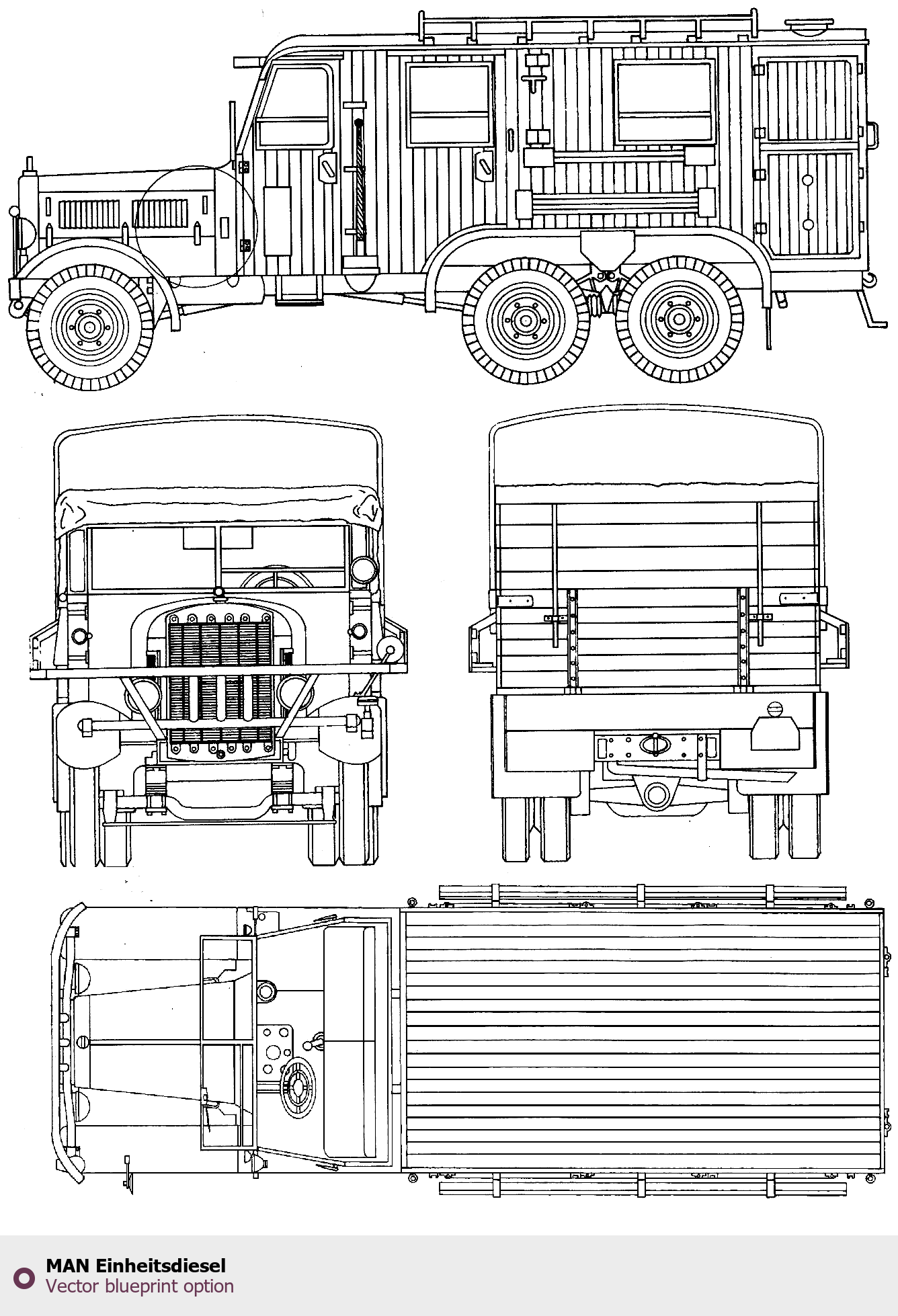 MAN Einheitsdiesel
Vector blueprint option