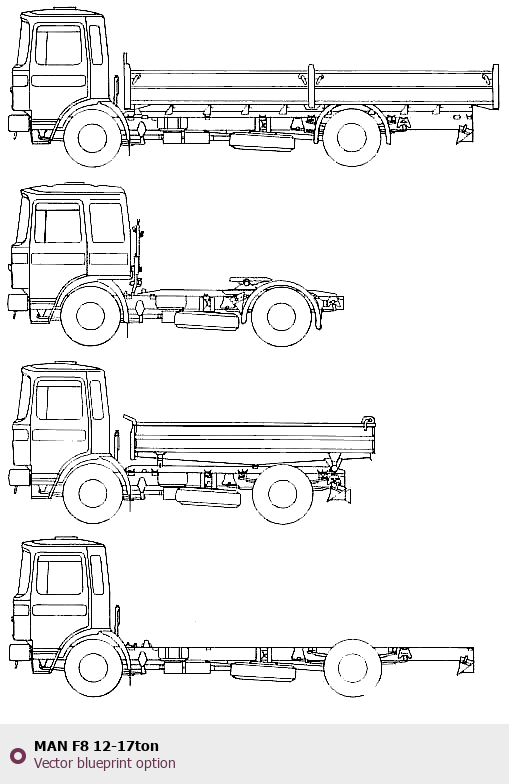 MAN F8 12-17ton
Vector blueprint option