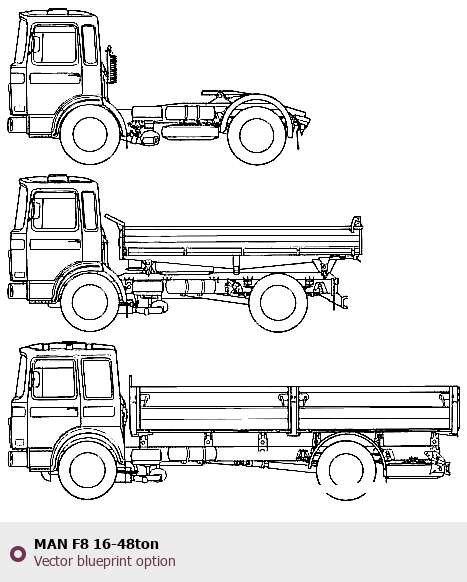 MAN F8 16-48ton
Vector blueprint option